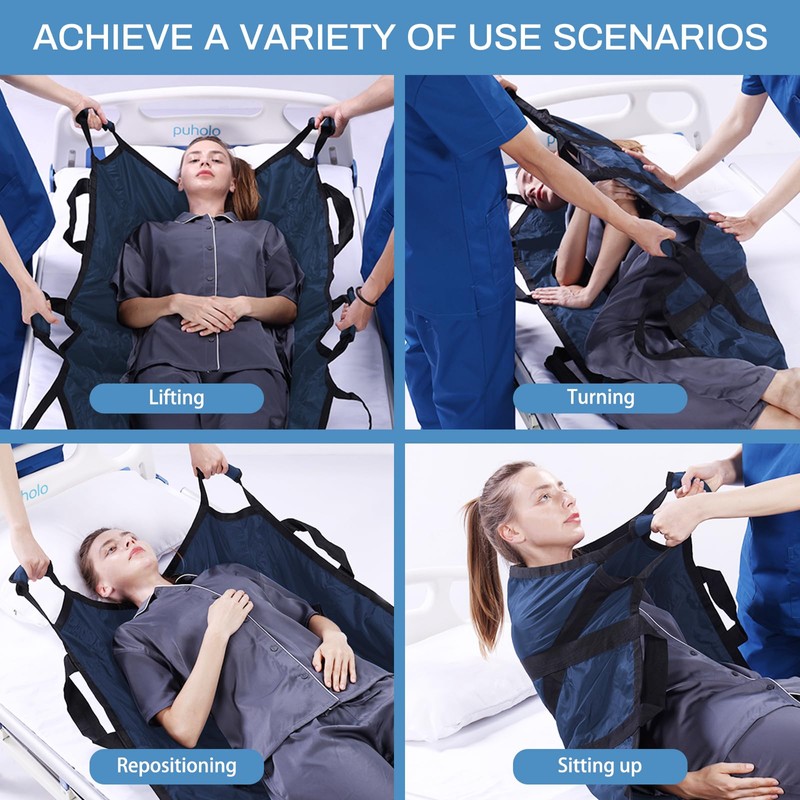 ACHIEVE A VARIETY OF USE SCENARIOS

puholo

Lifting

Turning

holo

Repositioning

Sitting up