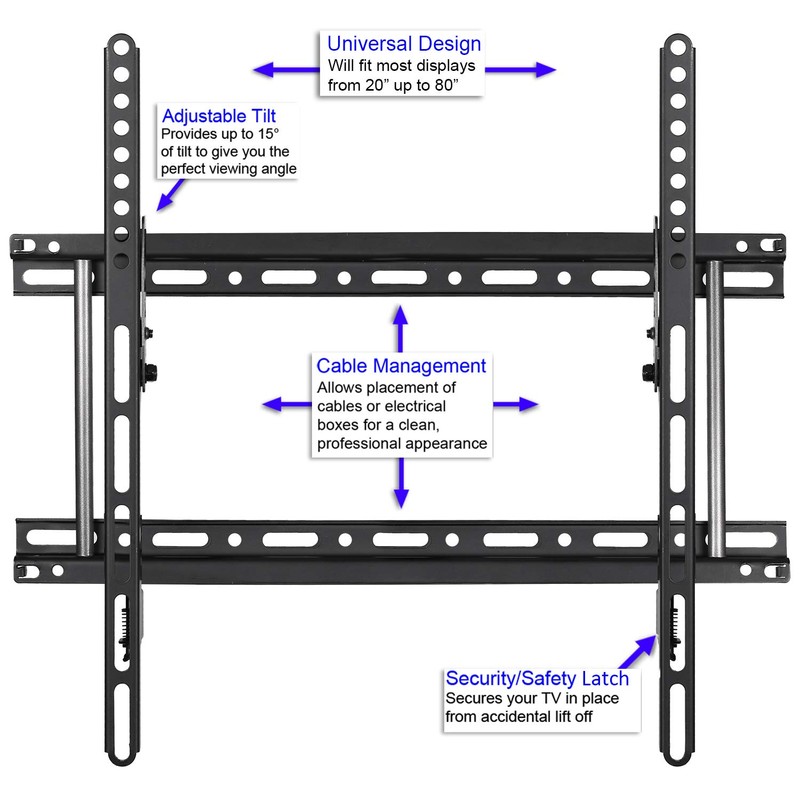 Universal Design
Will fit most displays from 20” up to 80”

Adjustable Tilt
Provides up to 15° of tilt to give you the perfect viewing angle

Cable Management
Allows placement of cables or electrical boxes for a clean, professional appearance

Security/Safety Latch
Secures your TV in place from accidental lift off