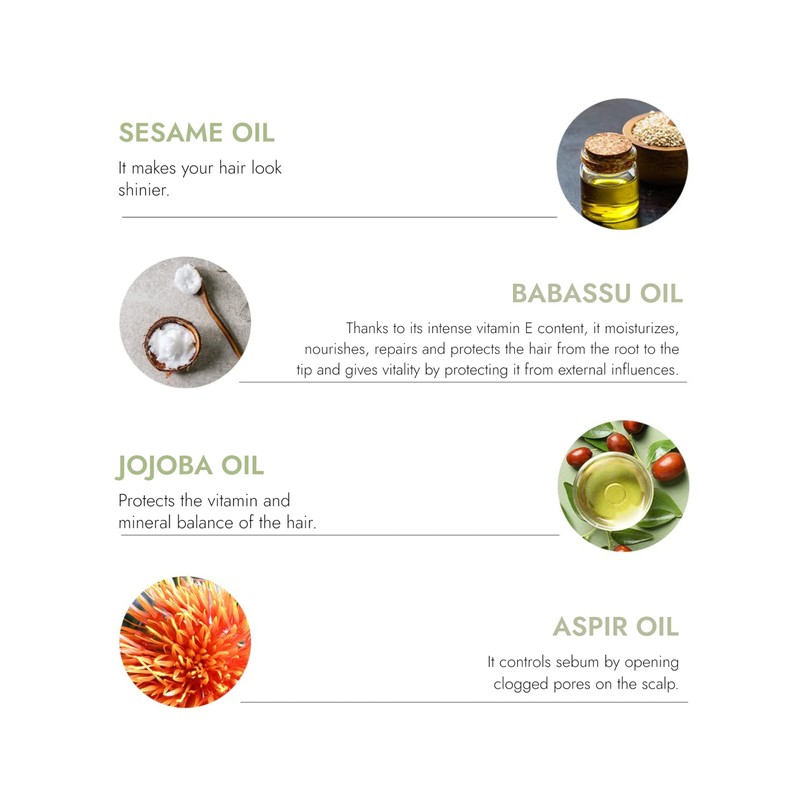 SESAME OIL
It makes your hair look shinier.

BABASSU OIL
Thanks to its intense vitamin E content, it moisturizes, nourishes, repairs and protects the hair from the root to the tip and gives vitality by protecting it from external influences.

JOJOBA OIL
Protects the vitamin and mineral balance of the hair.

ASPIR OIL
It controls sebum by opening clogged pores on the scalp.