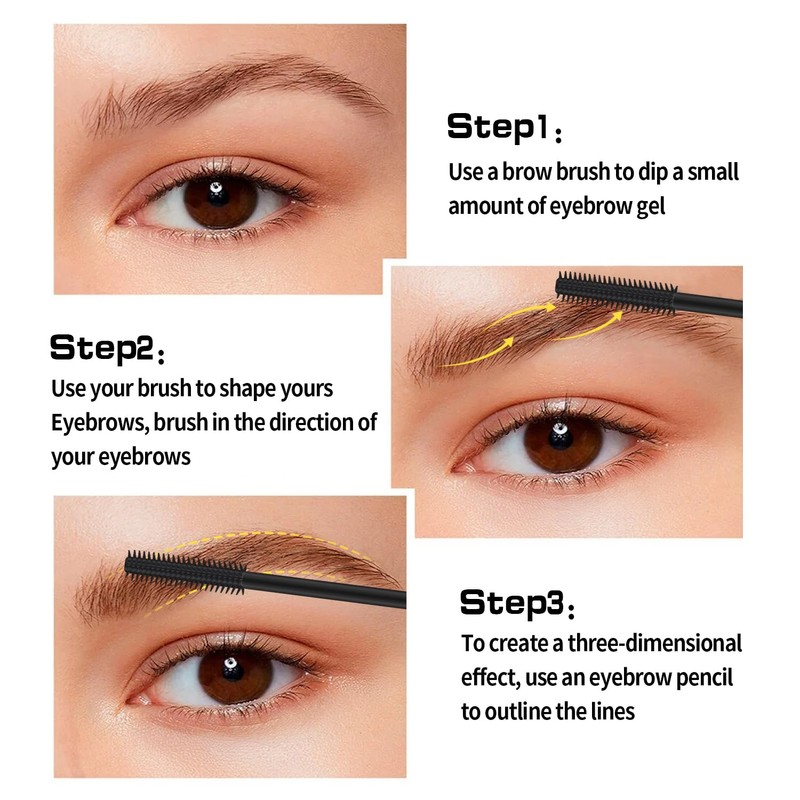 Step1：
Use a brow brush to dip a small amount of eyebrow gel

Step2：
Use your brush to shape yours Eyebrows, brush in the direction of your eyebrows

Step3：
To create a three-dimensional effect, use an eyebrow pencil to outline the lines