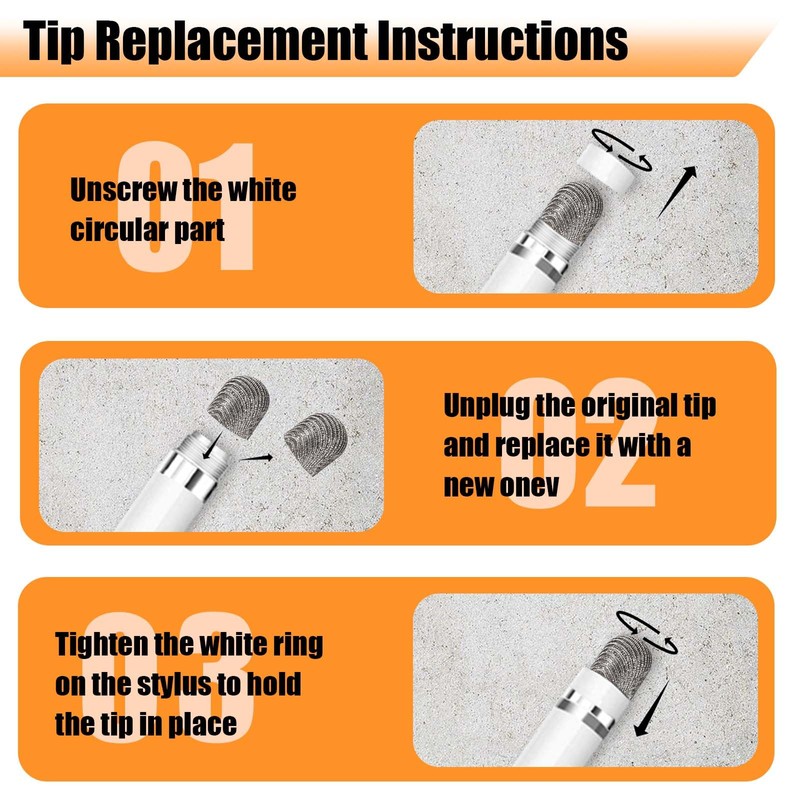 Tip Replacement Instructions

01

Unscrew the white circular part

02

Unplug the original tip and replace it with a new onev

03

Tighten the white ring on the stylus to hold the tip in place