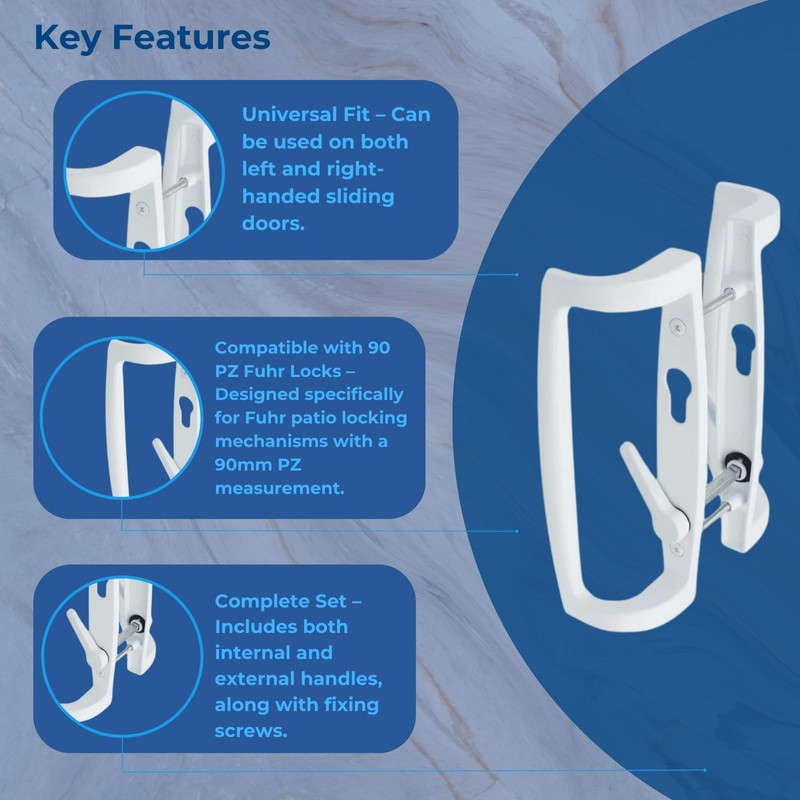 Key Features

Universal Fit – Can be used on both left and right-handed sliding doors.

Compatible with 90 PZ Fuhr Locks – Designed specifically for Fuhr patio locking mechanisms with a 90mm PZ measurement.

Complete Set – Includes both internal and external handles, along with fixing screws.