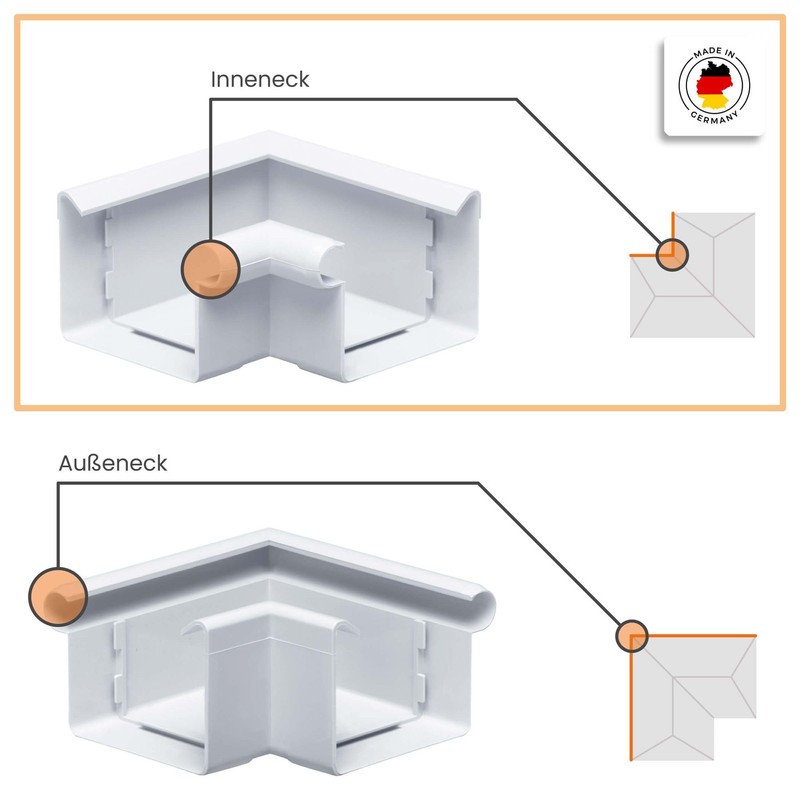 Inneneck

MADE IN
GERMANY

Außeneck