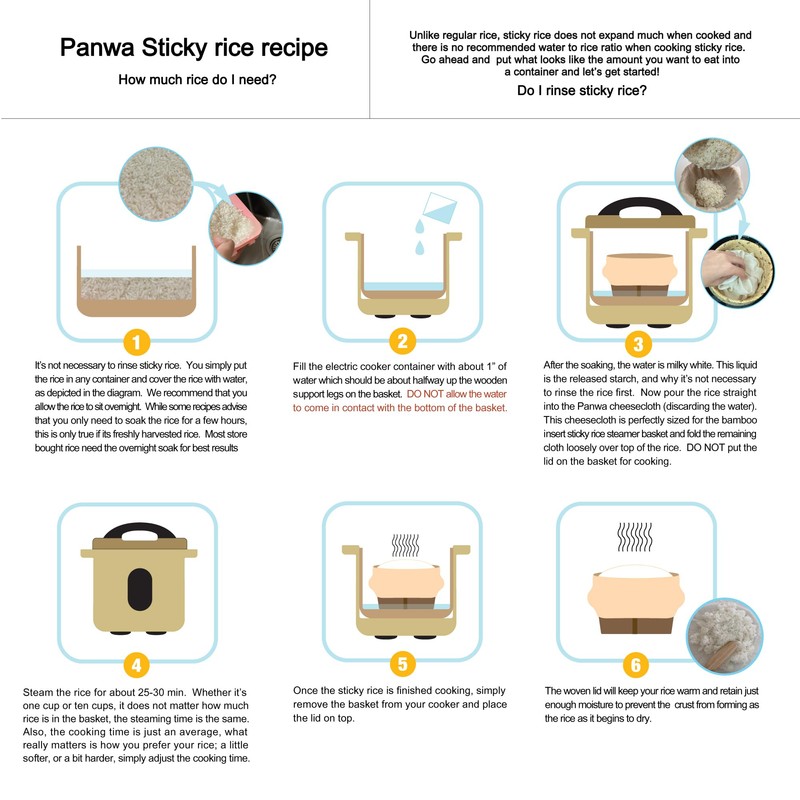 Panwa Sticky rice recipe

How much rice do I need?

Unlike regular rice, sticky rice does not expand much when cooked and there is no recommended water to rice ratio when cooking sticky rice. Go ahead and put what looks like the amount you want to eat into a container and let's get started!

Do I rinse sticky rice?

1

It's not necessary to rinse sticky rice. You simply put the rice in any container and cover the rice with water, as depicted in the diagram. We recommend that you allow the rice to sit overnight. While some recipes advise that you only need to soak the rice for a few hours, this is only true if its freshly harvested rice. Most store bought rice need the overnight soak for best results

2

Fill the electric cooker container with about 1" of water which should be about halfway up the wooden support legs on the basket. DO NOT allow the water to come in contact with the bottom of the basket.

3

After the soaking, the water is milky white. This liquid is the released starch, and why it's not necessary to rinse the rice first. Now pour the rice straight into the Panwa cheesecloth (discarding the water). This cheesecloth is perfectly sized for the bamboo insert sticky rice steamer basket and fold the remaining cloth loosely over top of the rice. DO NOT put the lid on the basket for cooking.

4

Steam the rice for about 25-30 min. Whether it's one cup or ten cups, it does not matter how much rice is in the basket, the steaming time is the same. Also, the cooking time is just an average, what really matters is how you prefer your rice; a little softer, or a bit harder, simply adjust the cooking time.

5

Once the sticky rice is finished cooking, simply remove the basket from your cooker and place the lid on top.

6

The woven lid will keep your rice warm and retain just enough moisture to prevent the crust from forming as the rice as it begins to dry.