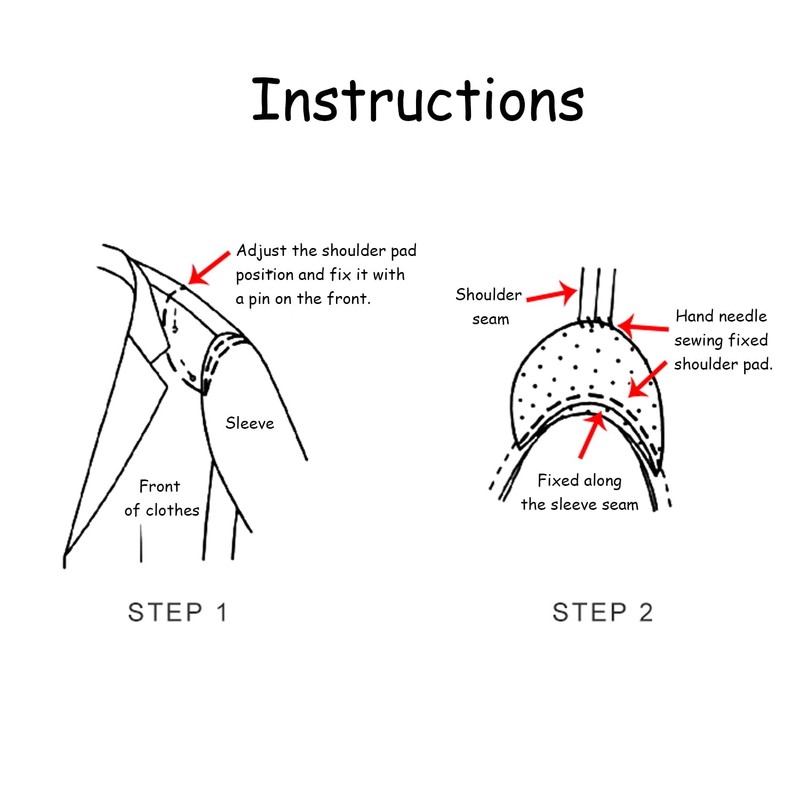 Instructions

Adjust the shoulder pad position and fix it with a pin on the front.

Sleeve

Front of clothes

STEP 1

Shoulder seam

Hand needle sewing fixed shoulder pad.

Fixed along the sleeve seam

STEP 2