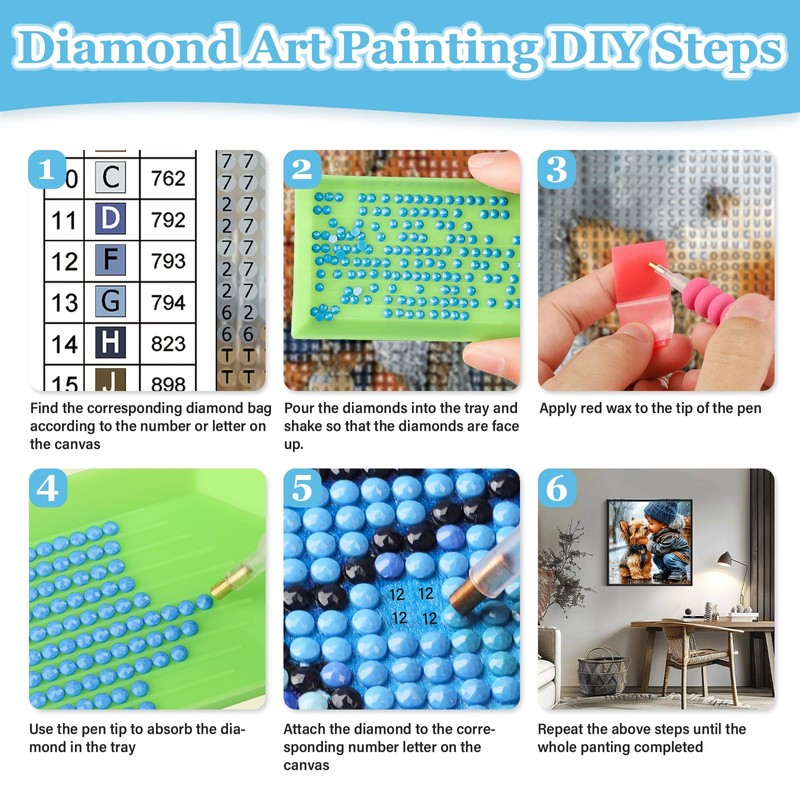 Diamond Art Painting DIY Steps

1

| 0 | C | 762 |
|---|---|---|
| 11 | D | 792 |
| 12 | F | 793 |
| 13 | G | 794 |
| 14 | H | 823 |
| 15 | J | 898 |

7 7
7 7
2 7
2 7
7 7
2 7
2 7
6 2
6 6
T T
T T

Find the corresponding diamond bag according to the number or letter on the canvas

2

Pour the diamonds into the tray and shake so that the diamonds are face up.

3

Apply red wax to the tip of the pen

4

Use the pen tip to absorb the diamond in the tray

5

12 12
12 12

Attach the diamond to the corresponding number letter on the canvas

6

Repeat the above steps until the whole panting completed