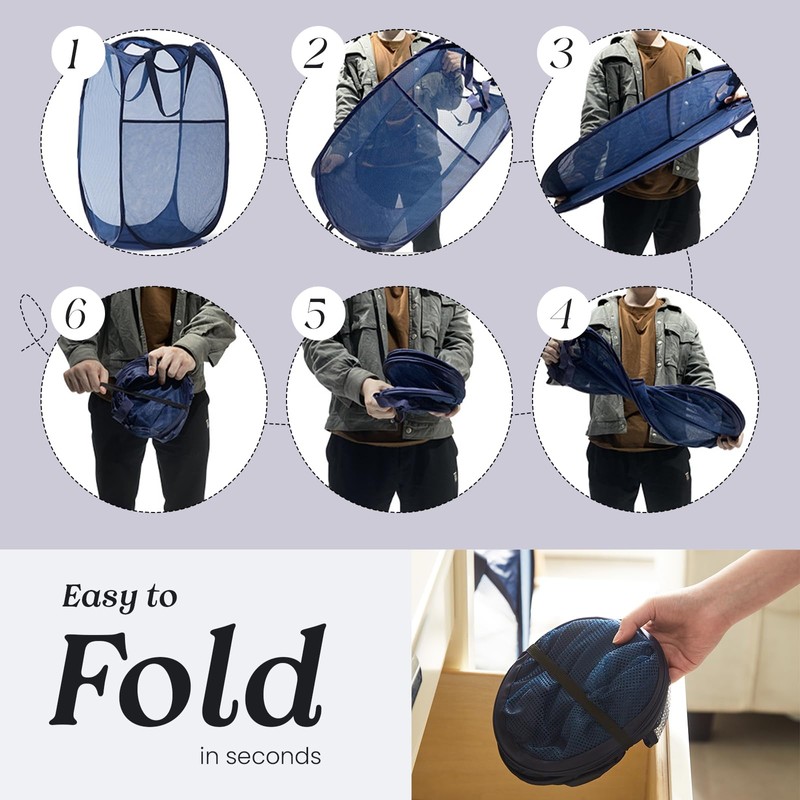 1

2

3

6

5

4

Easy to

Fold

in seconds