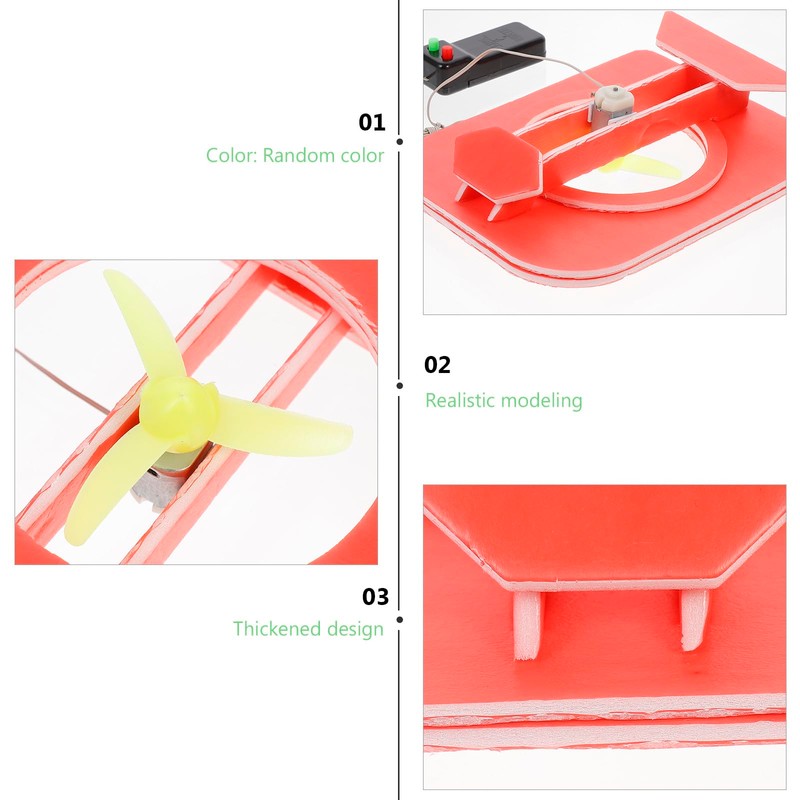 01
Color: Random color

02
Realistic modeling

03
Thickened design