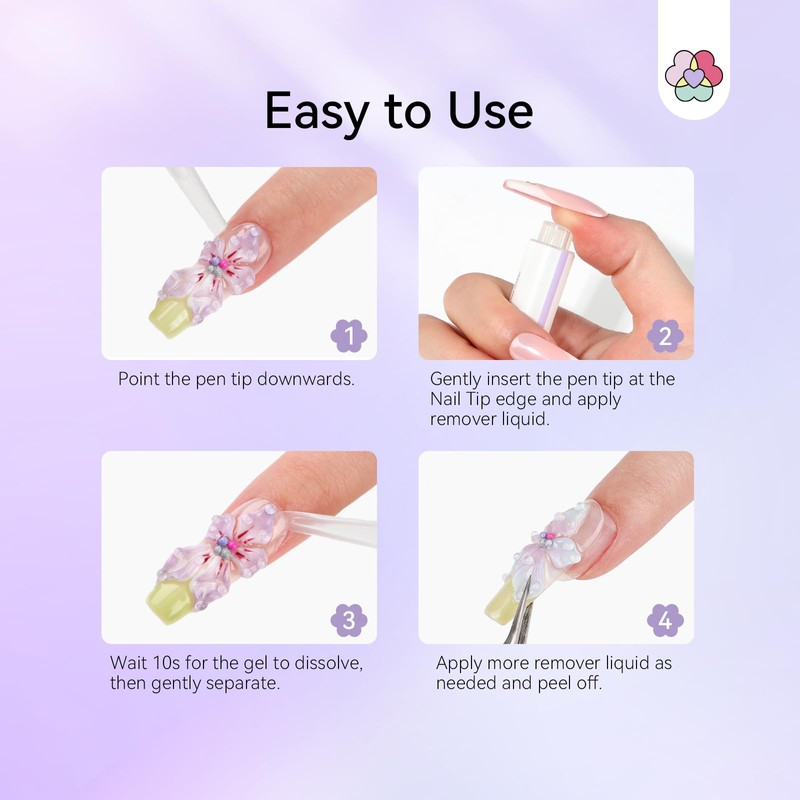 Easy to Use

1

Point the pen tip downwards.

2

Gently insert the pen tip at the Nail Tip edge and apply remover liquid.

3

Wait 10s for the gel to dissolve, then gently separate.

4

Apply more remover liquid as needed and peel off.