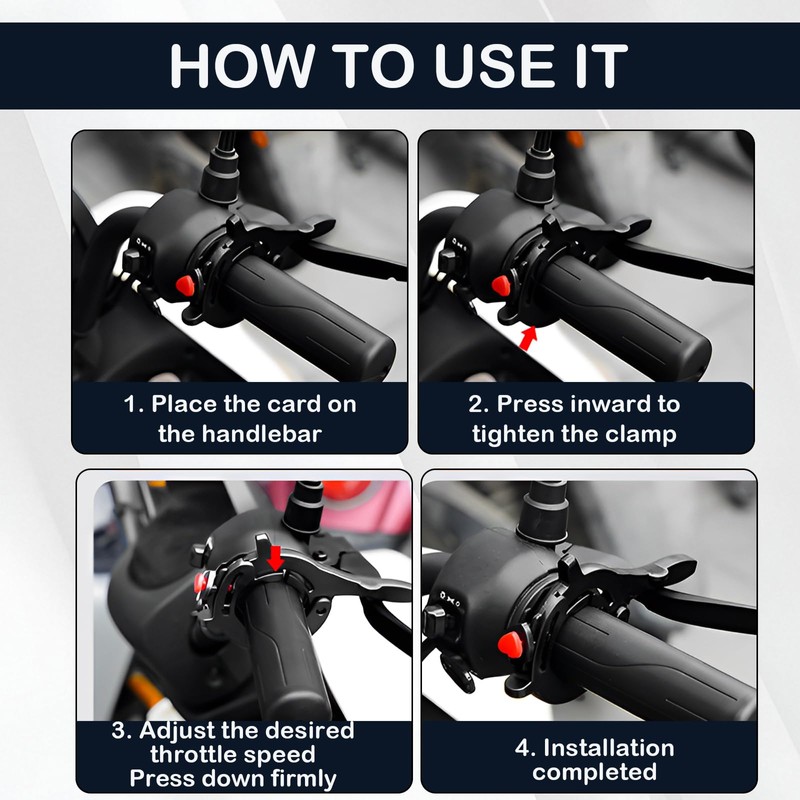 HOW TO USE IT

1. Place the card on the handlebar

2. Press inward to tighten the clamp

3. Adjust the desired throttle speed
Press down firmly

4. Installation completed