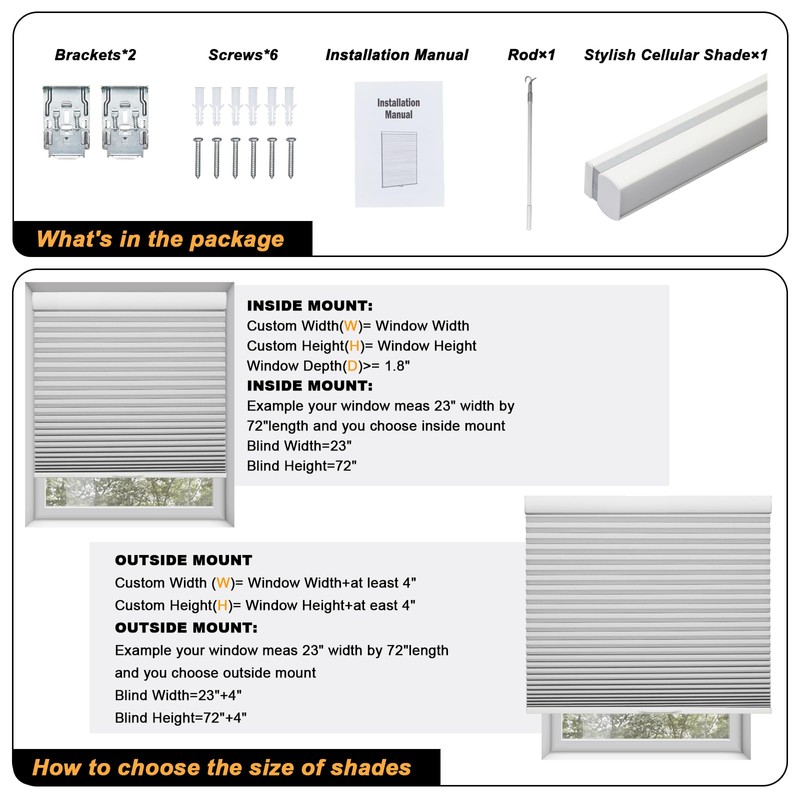 Brackets*2

Screws*6

Installation Manual

Installation Manual

Rod×1

Stylish Cellular Shade×1

What's in the package

INSIDE MOUNT:
Custom Width(W)= Window Width
Custom Height(H)= Window Height
Window Depth(D)>= 1.8"

INSIDE MOUNT:
Example your window meas 23" width by 72"length and you choose inside mount
Blind Width=23"
Blind Height=72"

OUTSIDE MOUNT
Custom Width (W)= Window Width+at least 4"
Custom Height(H)= Window Height+at east 4"

OUTSIDE MOUNT:
Example your window meas 23" width by 72"length and you choose outside mount
Blind Width=23"+4"
Blind Height=72"+4"

How to choose the size of shades