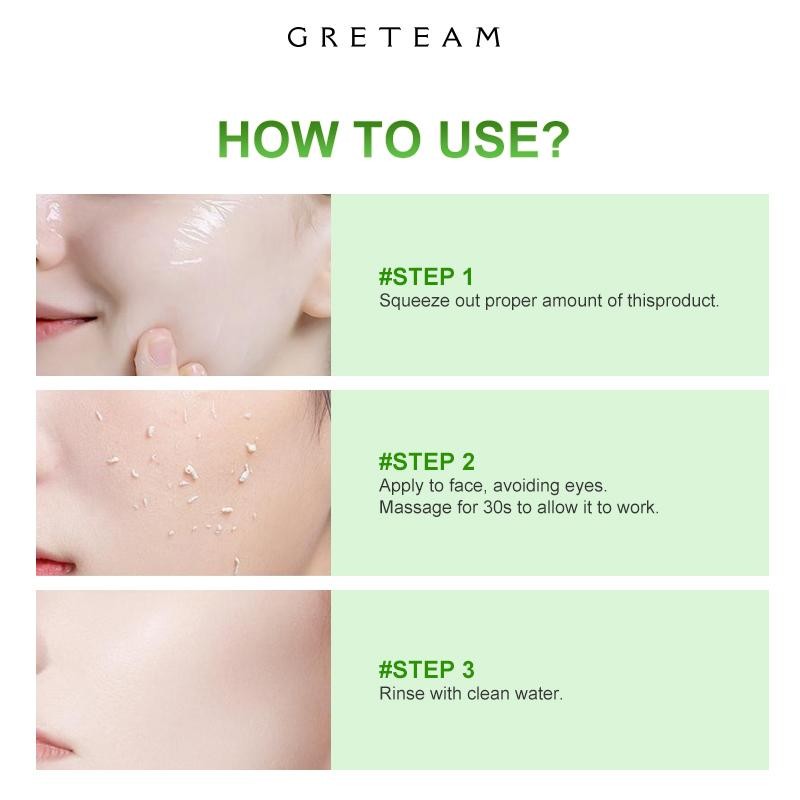 GRETEAM

HOW TO USE?

#STEP 1
Squeeze out proper amount of thisproduct.

#STEP 2
Apply to face, avoiding eyes.
Massage for 30s to allow it to work.

#STEP 3
Rinse with clean water.