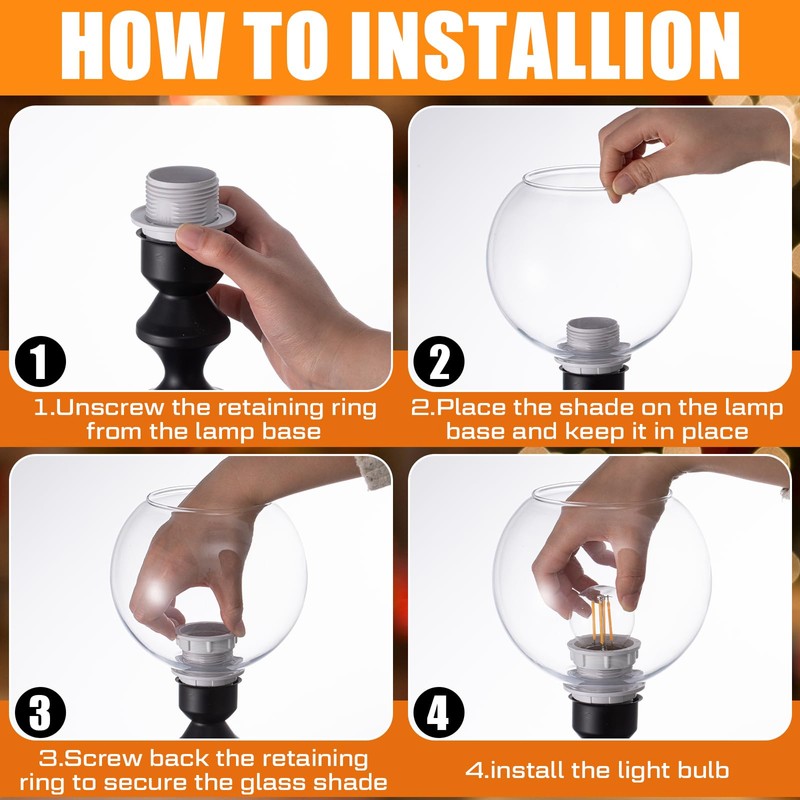 HOW TO INSTALLION

1

1.Unscrew the retaining ring from the lamp base

2

2.Place the shade on the lamp base and keep it in place

3

3.Screw back the retaining ring to secure the glass shade

4

4.install the light bulb