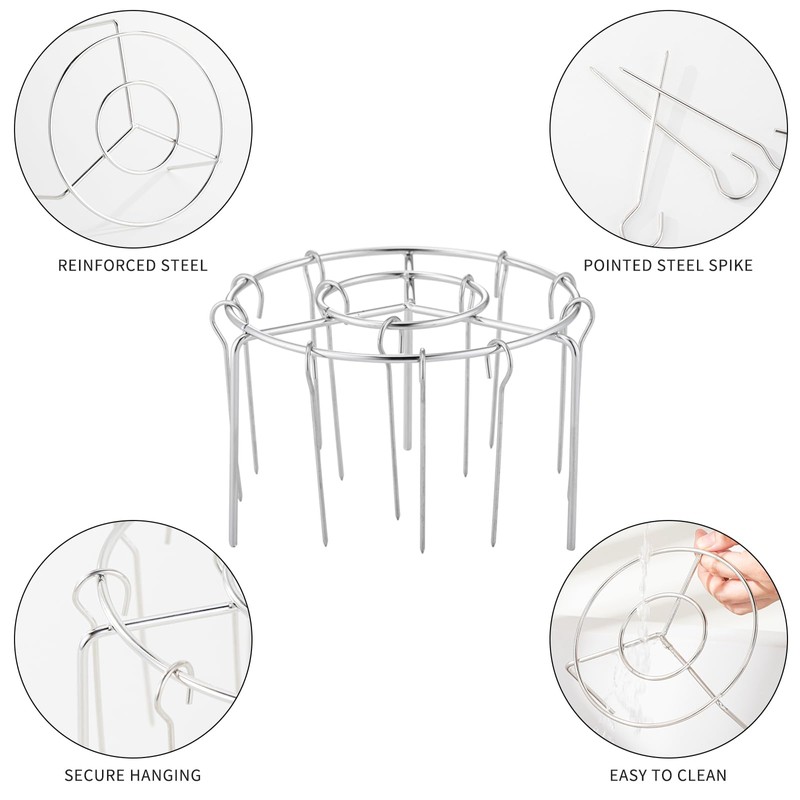 REINFORCED STEEL

POINTED STEEL SPIKE

SECURE HANGING

EASY TO CLEAN