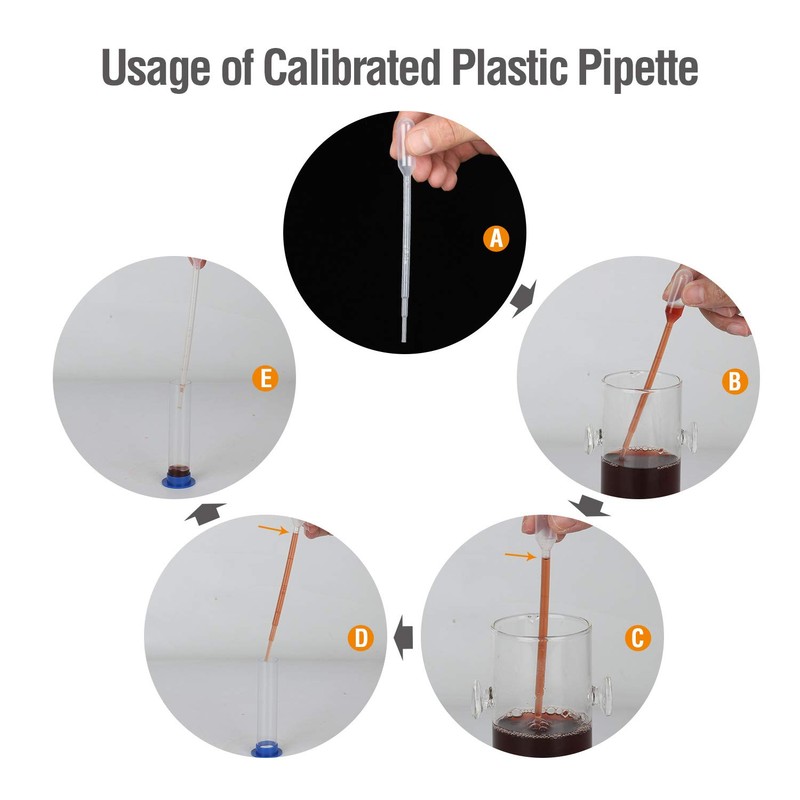 Usage of Calibrated Plastic Pipette

A

B

C

D

E