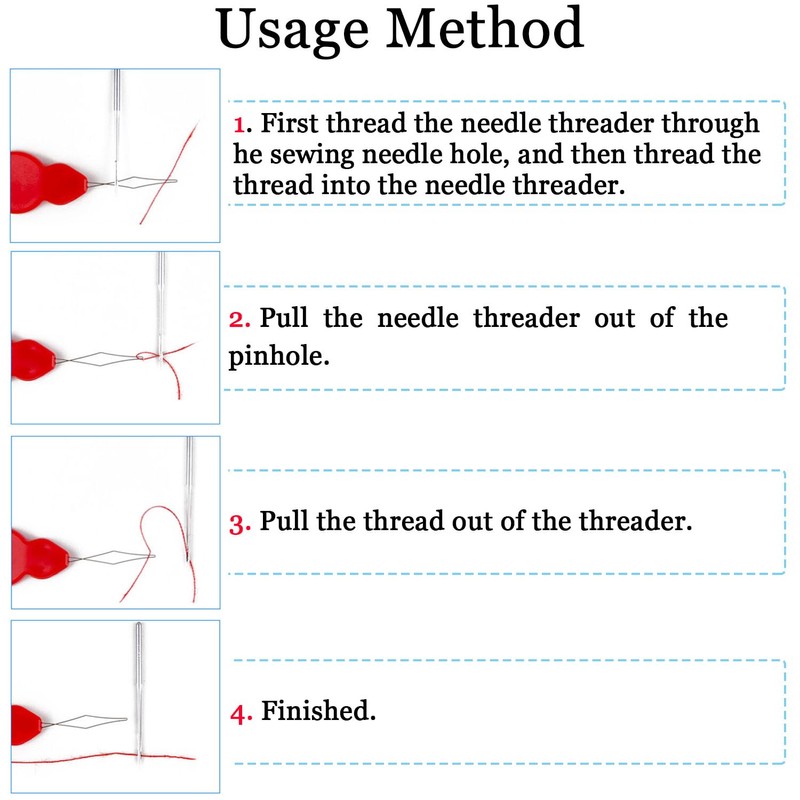 Usage Method

1. First thread the needle threader through he sewing needle hole, and then thread the thread into the needle threader.

2. Pull the needle threader out of the pinhole.

3. Pull the thread out of the threader.

4. Finished.