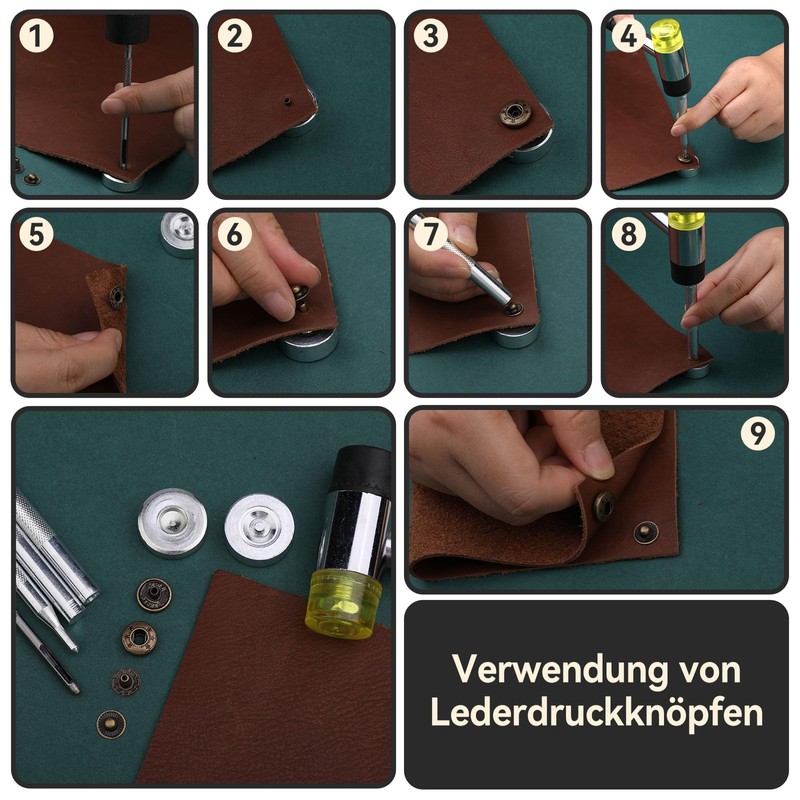 1

2

3

4

5

6

7

8

9

Verwendung von Lederdruckknöpfen