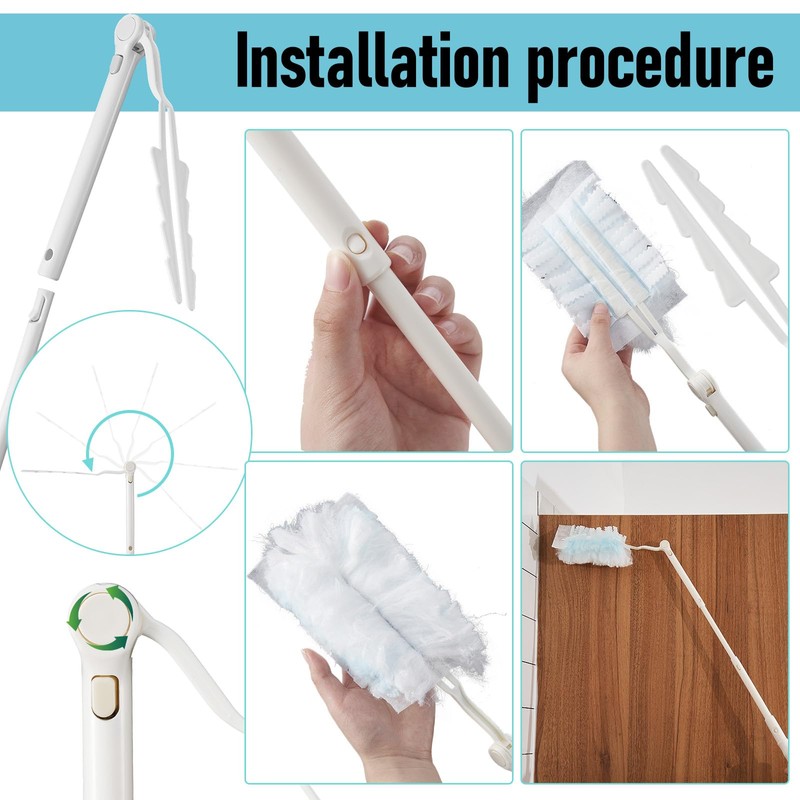 Installation procedure