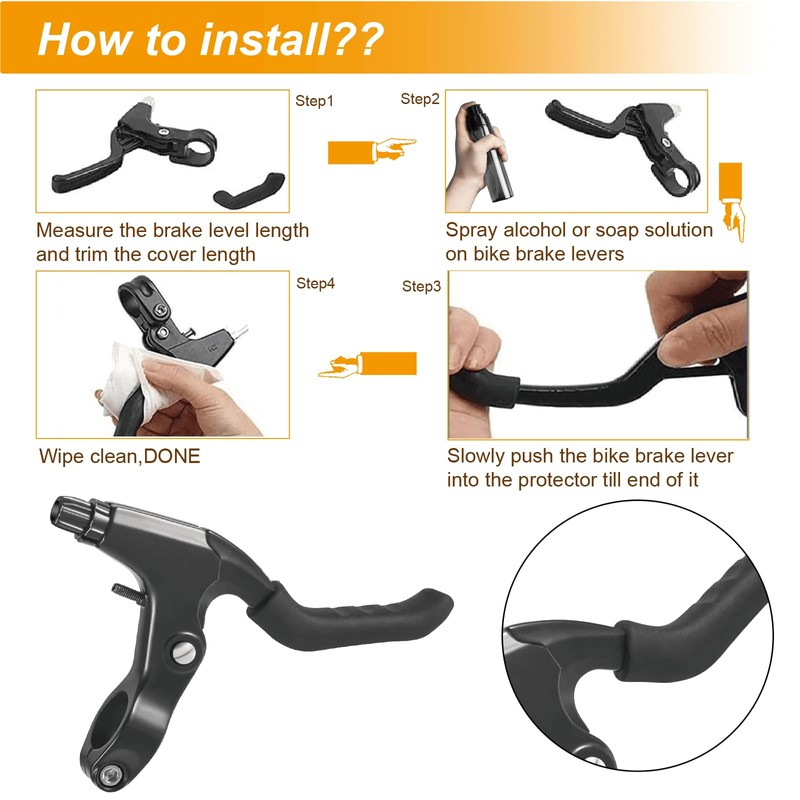 How to install??

Step1

Measure the brake level length and trim the cover length

Step2

Spray alcohol or soap solution on bike brake levers

Step3

Slowly push the bike brake lever into the protector till end of it

Step4

Wipe clean,DONE