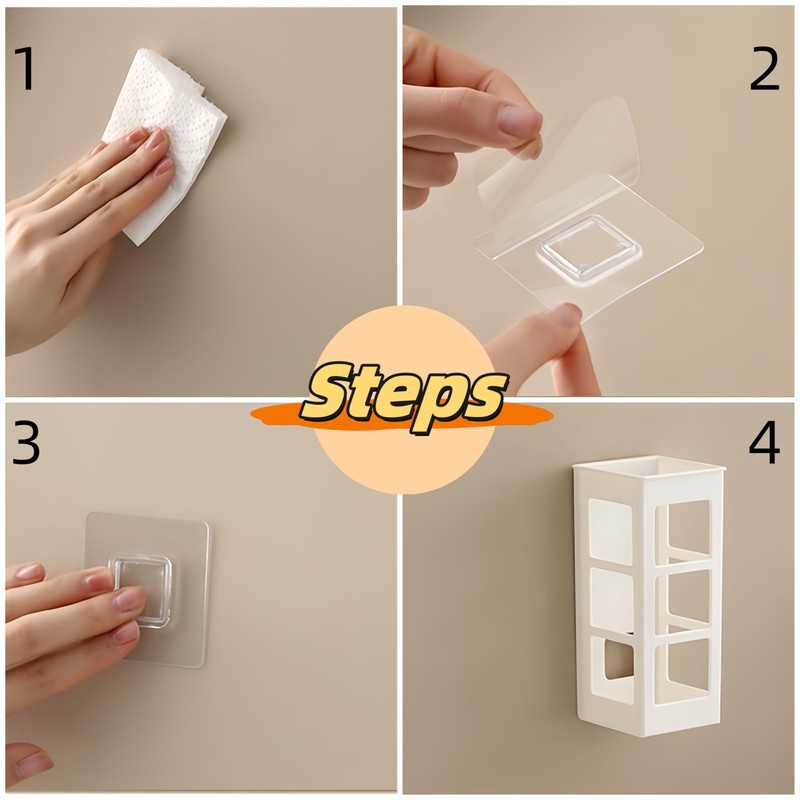 1

2

Steps

3

4