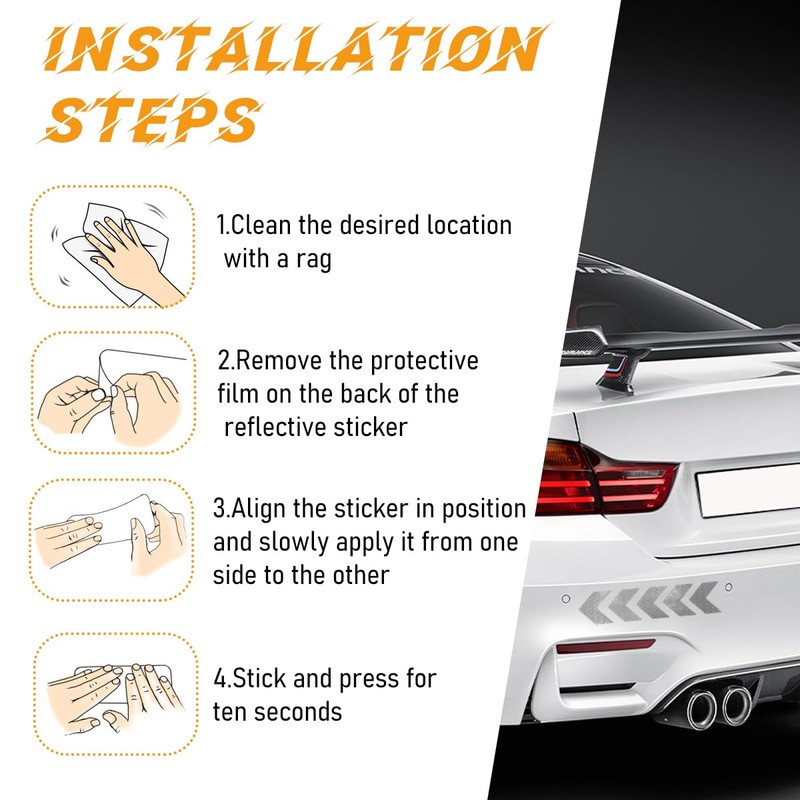 INSTALLATION STEPS

1.Clean the desired location with a rag

2.Remove the protective film on the back of the reflective sticker

3.Align the sticker in position and slowly apply it from one side to the other

4.Stick and press for ten seconds