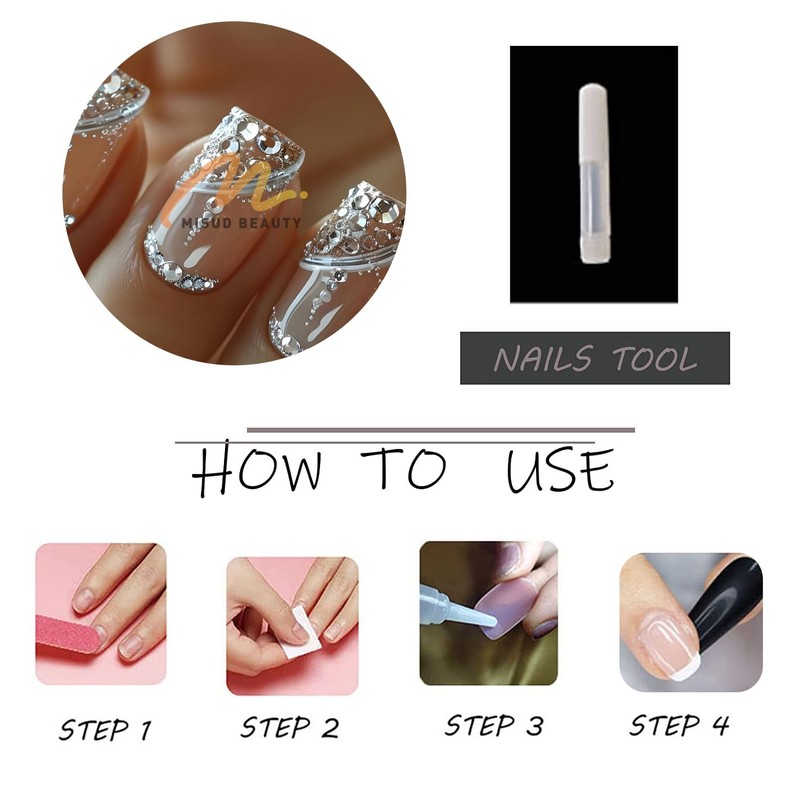 m.
MISUD BEAUTY

NAILS TOOL

HOW TO USE

STEP 1

STEP 2

STEP 3

STEP 4