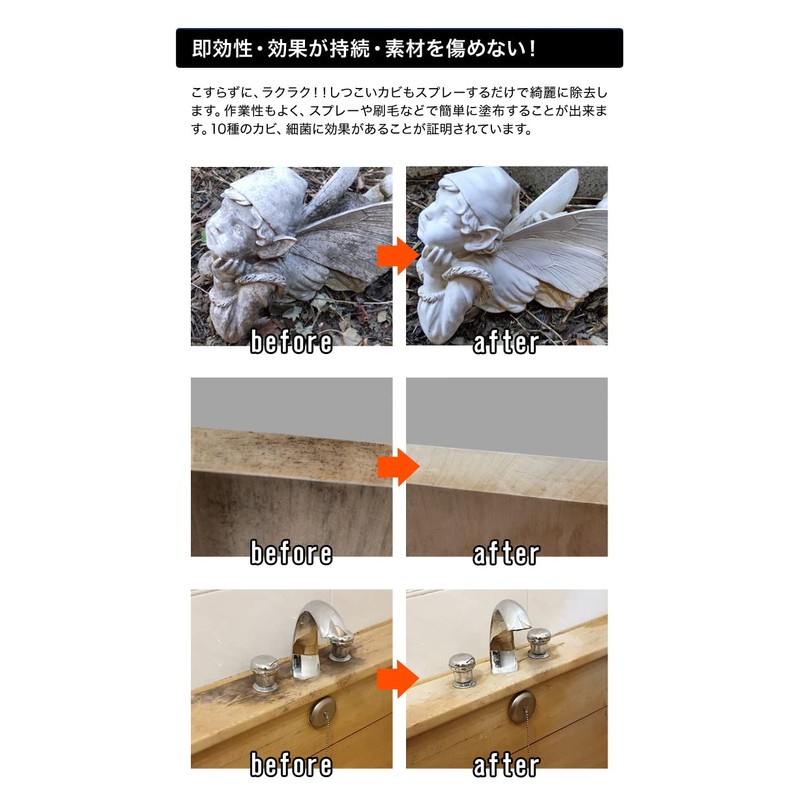 即効性・効果が持続・素材を傷めない！

こすらずに、ラクラク！！しつこいカビもスプレーするだけで綺麗に除去します。作業性もよく、スプレーや刷毛などで簡単に塗布することが出来ます。10種のカビ、細菌に効果があることが証明されています。

before

after

before

after

before

after