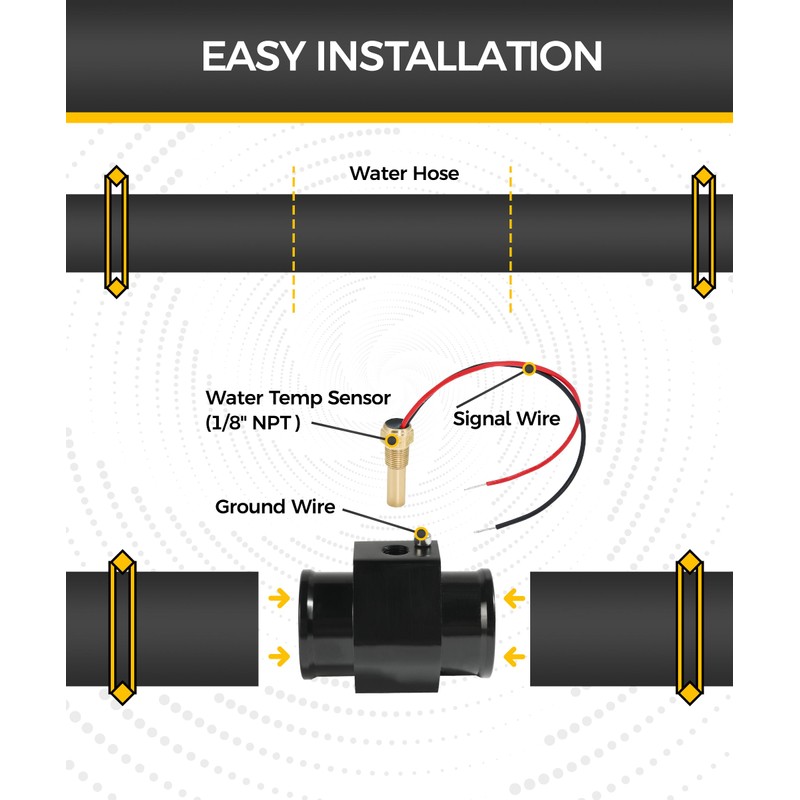 EASY INSTALLATION

Water Hose

Water Temp Sensor
(1/8" NPT )

Signal Wire

Ground Wire