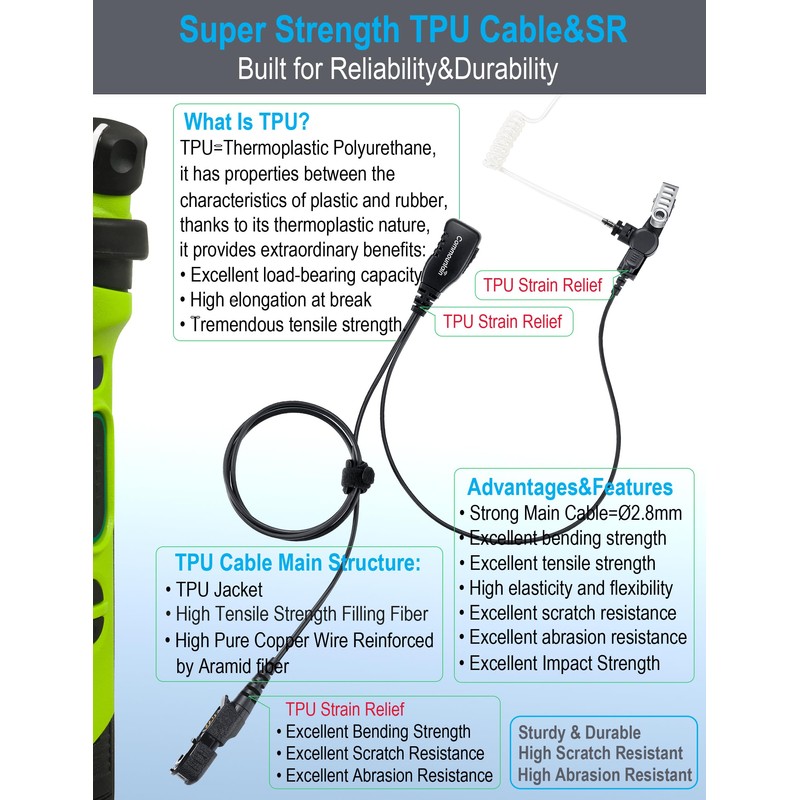 Super Strength TPU Cable&SR
Built for Reliability&Durability

What Is TPU?
TPU=Thermoplastic Polyurethane, it has properties between the characteristics of plastic and rubber, thanks to its thermoplastic nature, it provides extraordinary benefits:
• Excellent load-bearing capacity
• High elongation at break
• Tremendous tensile strength

Commountain

TPU Strain Relief

TPU Strain Relief

Advantages&Features
• Strong Main Cable=Ø2.8mm
• Excellent bending strength
• Excellent tensile strength
• High elasticity and flexibility
• Excellent scratch resistance
• Excellent abrasion resistance
• Excellent Impact Strength

TPU Cable Main Structure:
• TPU Jacket
• High Tensile Strength Filling Fiber
• High Pure Copper Wire Reinforced by Aramid fiber

TPU Strain Relief
• Excellent Bending Strength
• Excellent Scratch Resistance
• Excellent Abrasion Resistance

Sturdy & Durable
High Scratch Resistant
High Abrasion Resistant