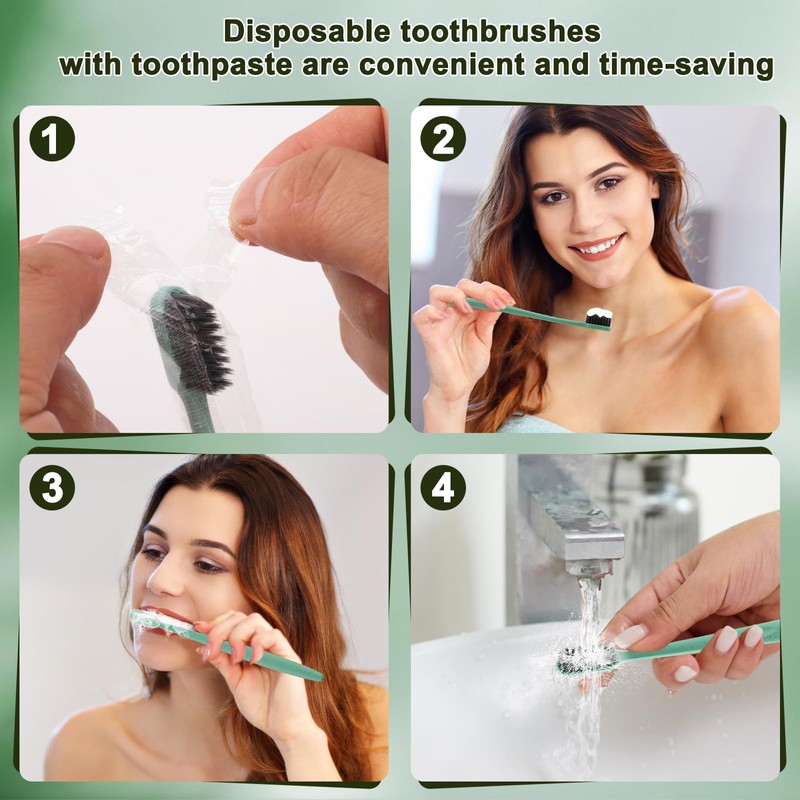 Disposable toothbrushes
with toothpaste are convenient and time-saving

1

2

3

4