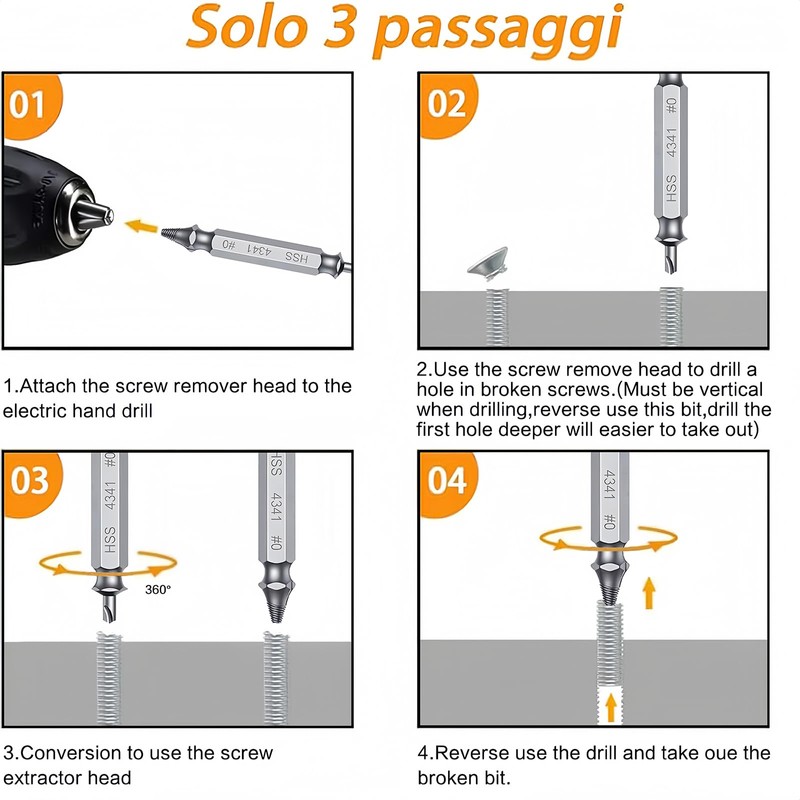 Solo 3 passaggi

01

HSS 4341 #0

1.Attach the screw remover head to the electric hand drill

02

HSS 4341 #0

2.Use the screw remove head to drill a hole in broken screws.(Must be vertical when drilling,reverse use this bit,drill the first hole deeper will easier to take out)

03

HSS 4341 #0

360°

HSS 4341 #0

3.Conversion to use the screw extractor head

04

4341 #0

4.Reverse use the drill and take oue the broken bit.