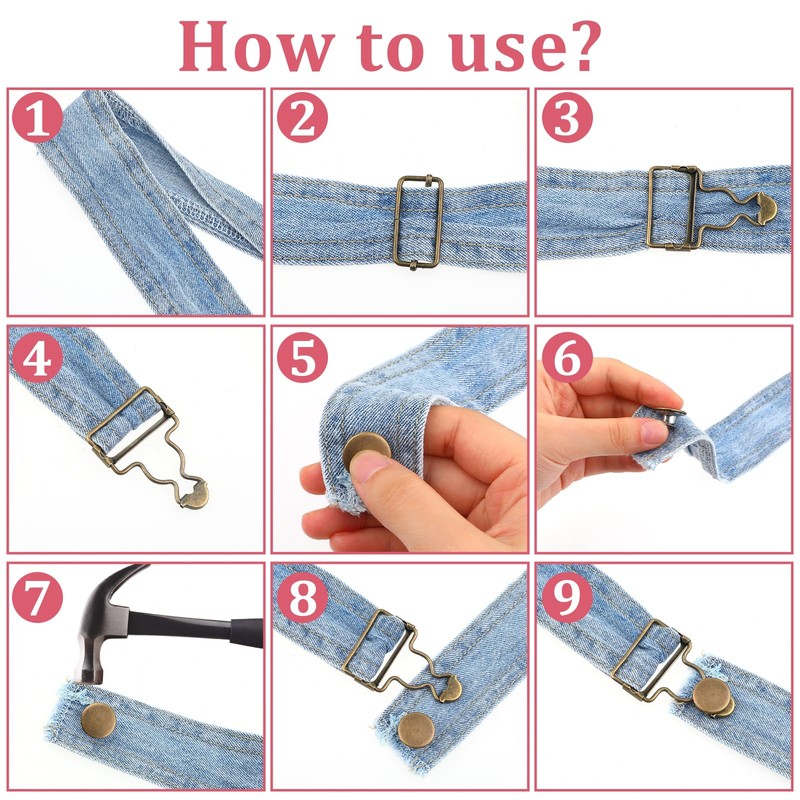 How to use?

1

2

3

4

5

6

7

8

9