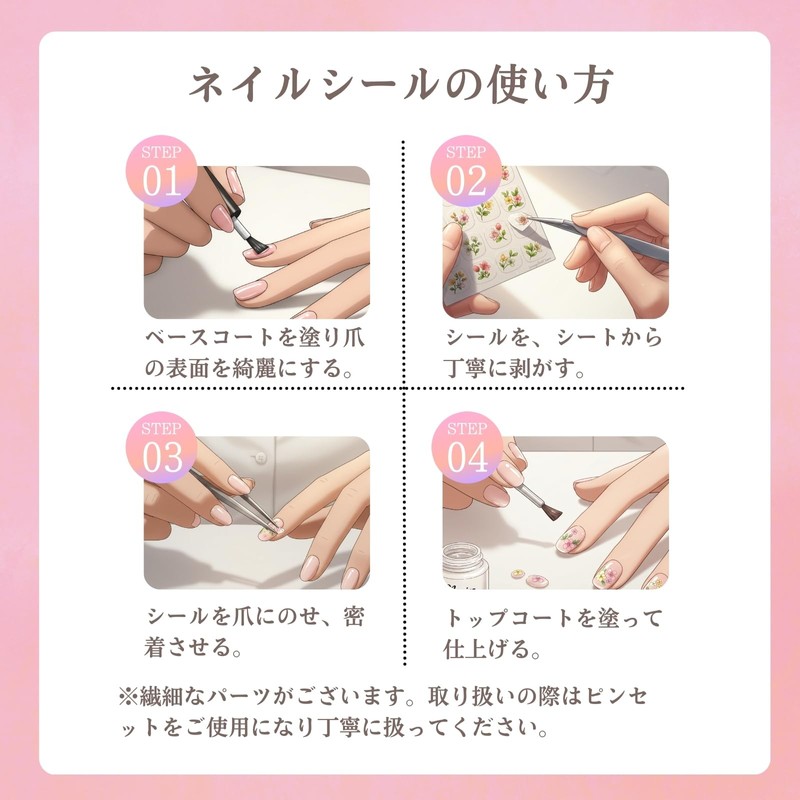 ネイルシールの使い方

STEP 01

ベースコートを塗り爪の表面を綺麗にする。

STEP 02

シールを、シートから丁寧に剥がす。

STEP 03

シールを爪にのせ、密着させる。

STEP 04

トップコートを塗って仕上げる。

※繊細なパーツがございます。取り扱いの際はピンセットをご使用になり丁寧に扱ってください。