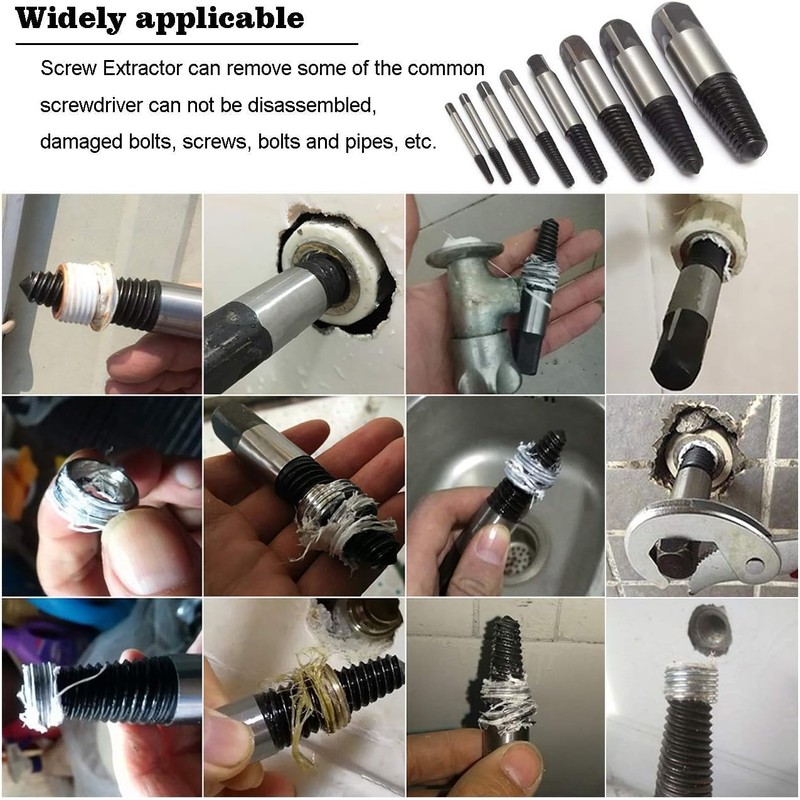 Widely applicable

Screw Extractor can remove some of the common screwdriver can not be disassembled, damaged bolts, screws, bolts and pipes, etc.