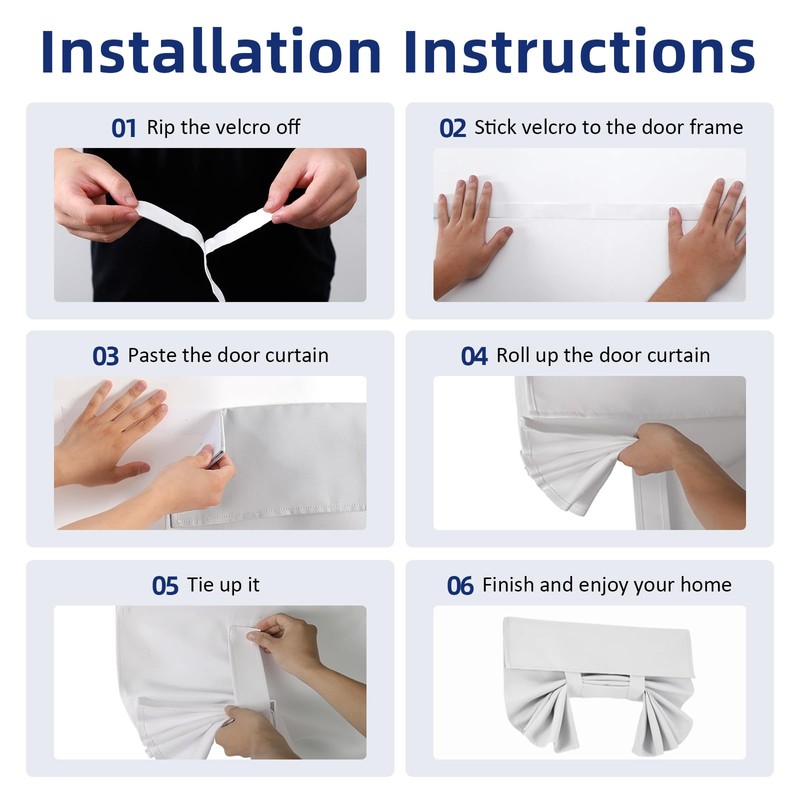 Installation Instructions

01 Rip the velcro off

02 Stick velcro to the door frame

03 Paste the door curtain

04 Roll up the door curtain

05 Tie up it

06 Finish and enjoy your home