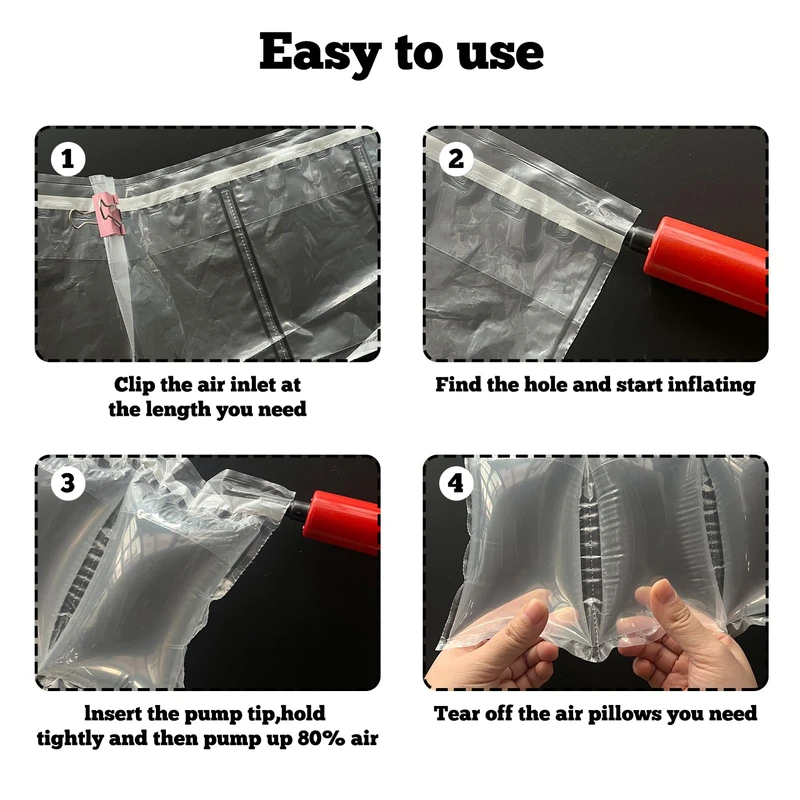 Easy to use

1

Clip the air inlet at the length you need

2

Find the hole and start inflating

3

lnsert the pump tip,hold tightly and then pump up 80% air

4

Tear off the air pillows you need