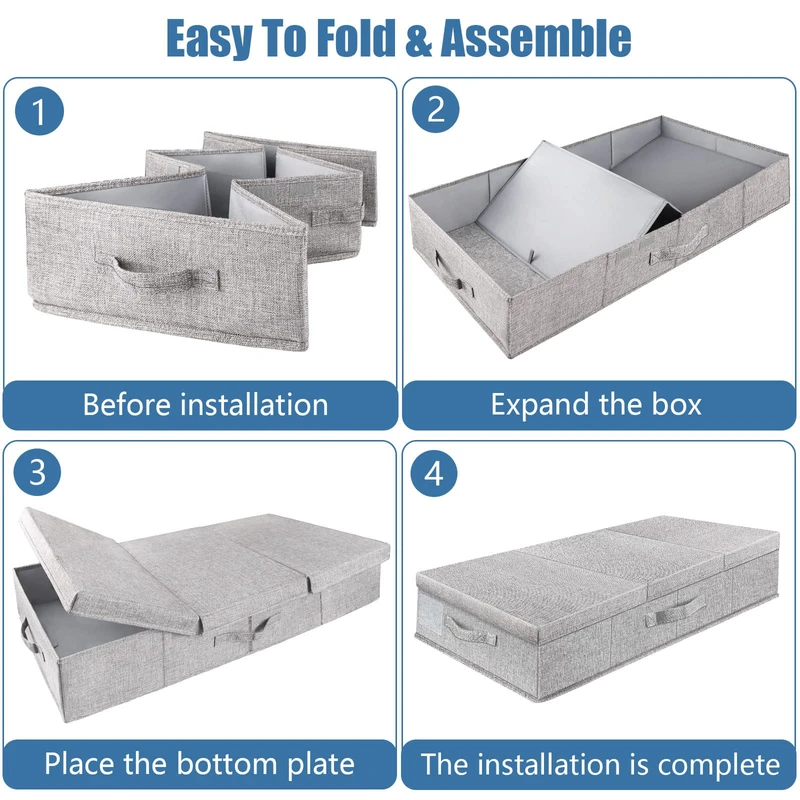 Easy To Fold & Assemble

1

Before installation

2

Expand the box

3

Place the bottom plate

4

The installation is complete