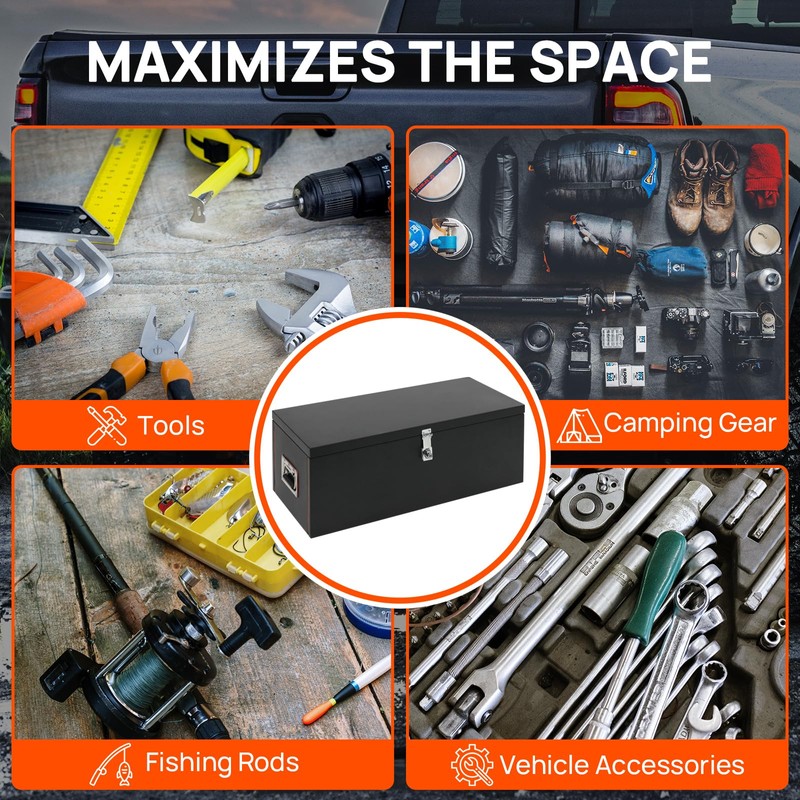 MAXIMIZES THE SPACE

Tools

Camping Gear

Fishing Rods

Vehicle Accessories