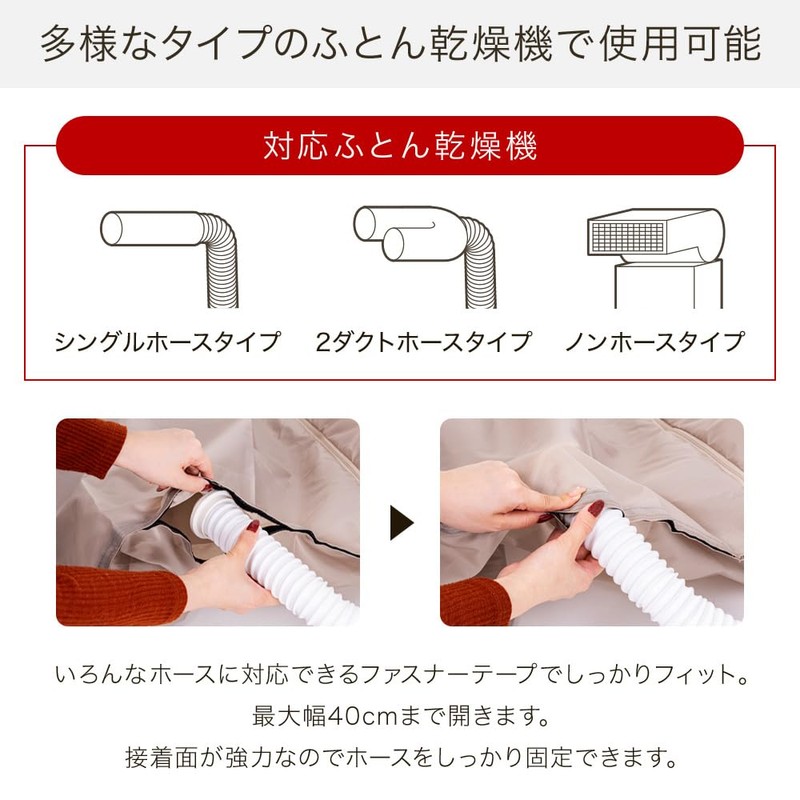 多様なタイプのふとん乾燥機で使用可能

対応ふとん乾燥機

シングルホースタイプ

2ダクトホースタイプ

ノンホースタイプ

いろんなホースに対応できるファスナーテープでしっかりフィット。
最大幅40cmまで開きます。
接着面が強力なのでホースをしっかり固定できます。