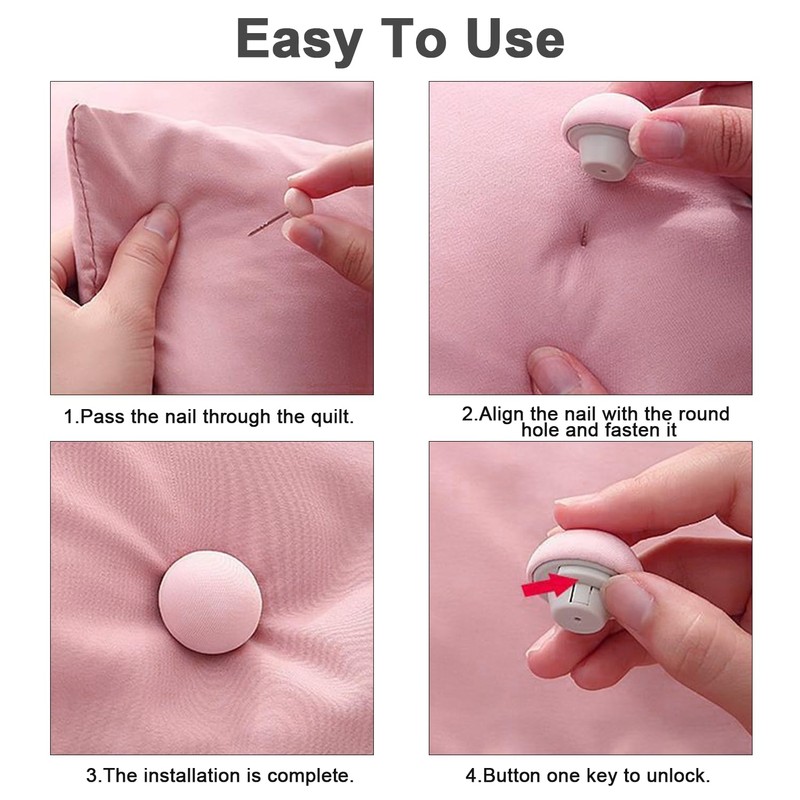 Easy To Use

1.Pass the nail through the quilt.

2.Align the nail with the round hole and fasten it

3.The installation is complete.

4.Button one key to unlock.