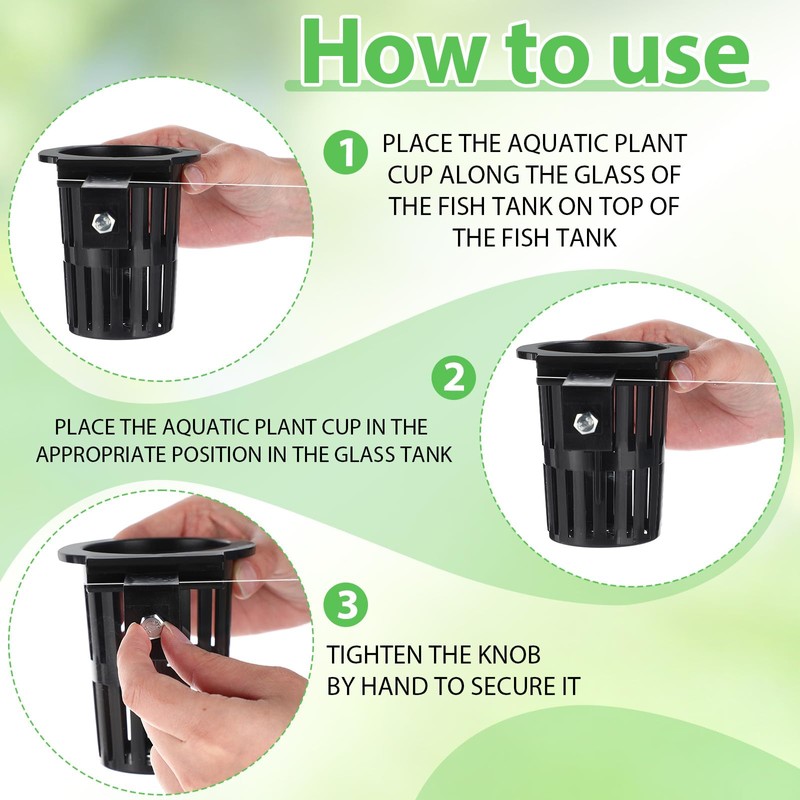 How to use

1

PLACE THE AQUATIC PLANT CUP ALONG THE GLASS OF THE FISH TANK ON TOP OF THE FISH TANK

2

PLACE THE AQUATIC PLANT CUP IN THE APPROPRIATE POSITION IN THE GLASS TANK

3

TIGHTEN THE KNOB BY HAND TO SECURE IT