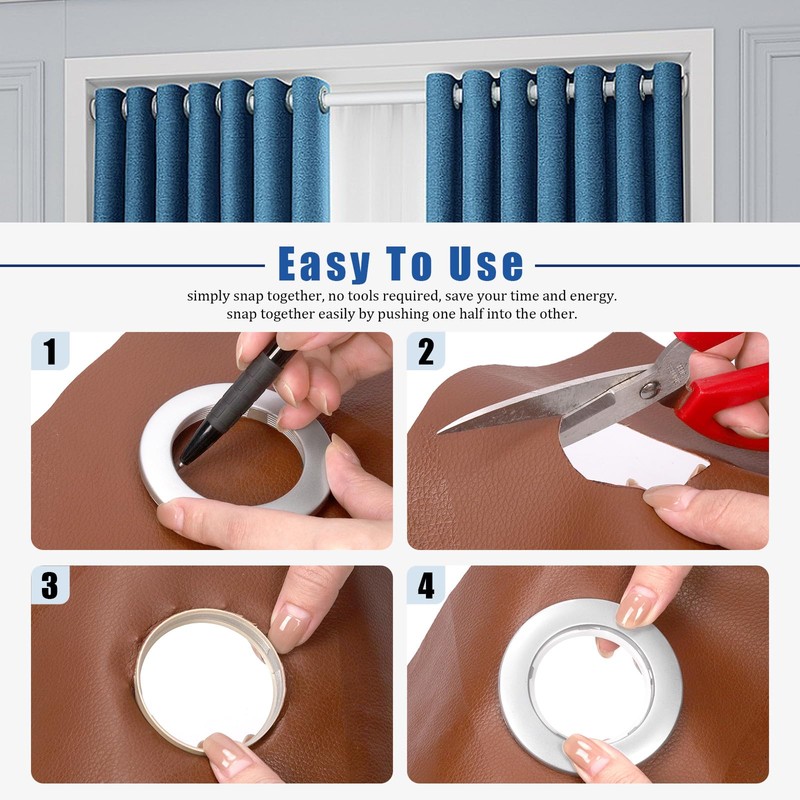 Easy To Use

simply snap together, no tools required, save your time and energy.
snap together easily by pushing one half into the other.

1

2

3

4