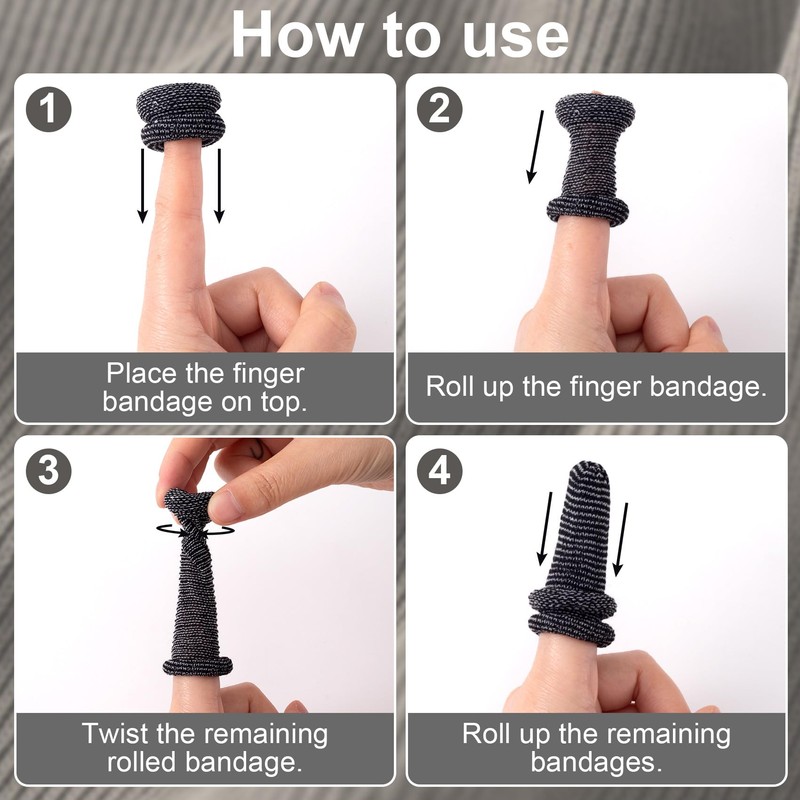 How to use

1

Place the finger bandage on top.

2

Roll up the finger bandage.

3

Twist the remaining rolled bandage.

4

Roll up the remaining bandages.