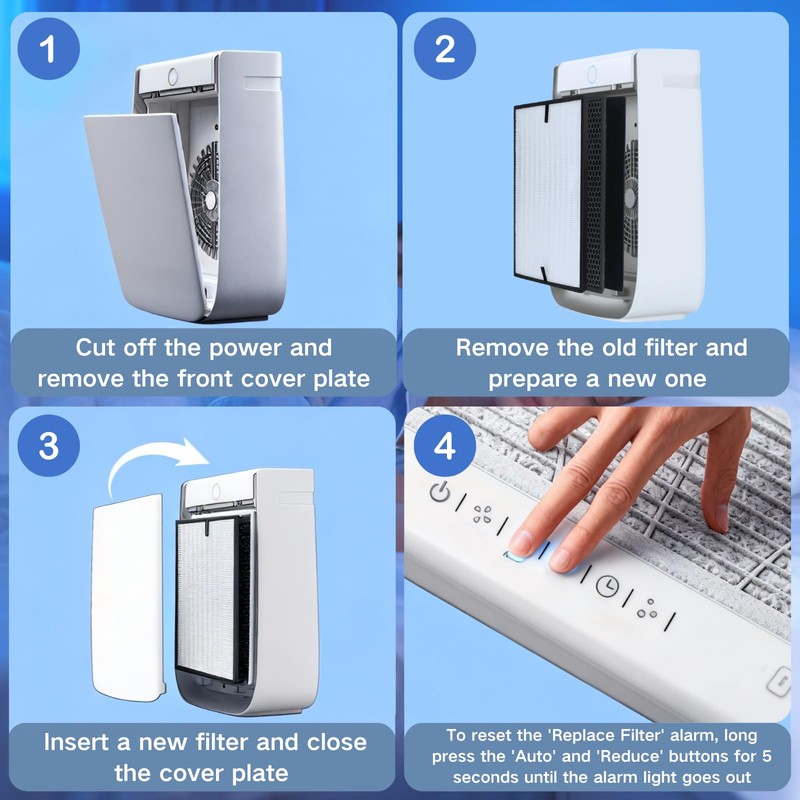 1

Cut off the power and remove the front cover plate

2

Remove the old filter and prepare a new one

3

Insert a new filter and close the cover plate

4

To reset the 'Replace Filter' alarm, long press the 'Auto' and 'Reduce' buttons for 5 seconds until the alarm light goes out