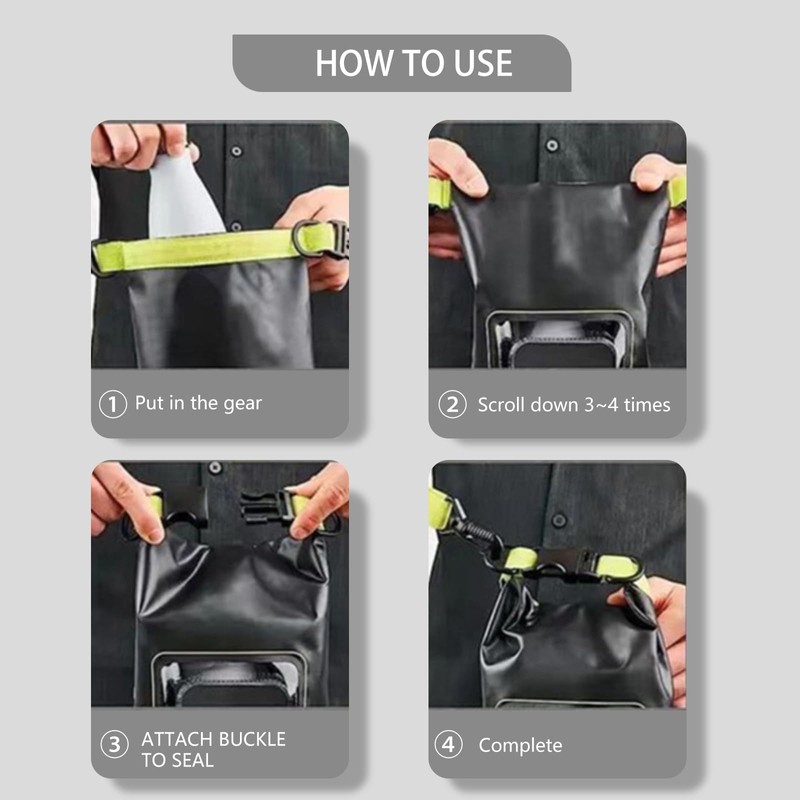 HOW TO USE

① Put in the gear

② Scroll down 3~4 times

③ ATTACH BUCKLE TO SEAL

④ Complete