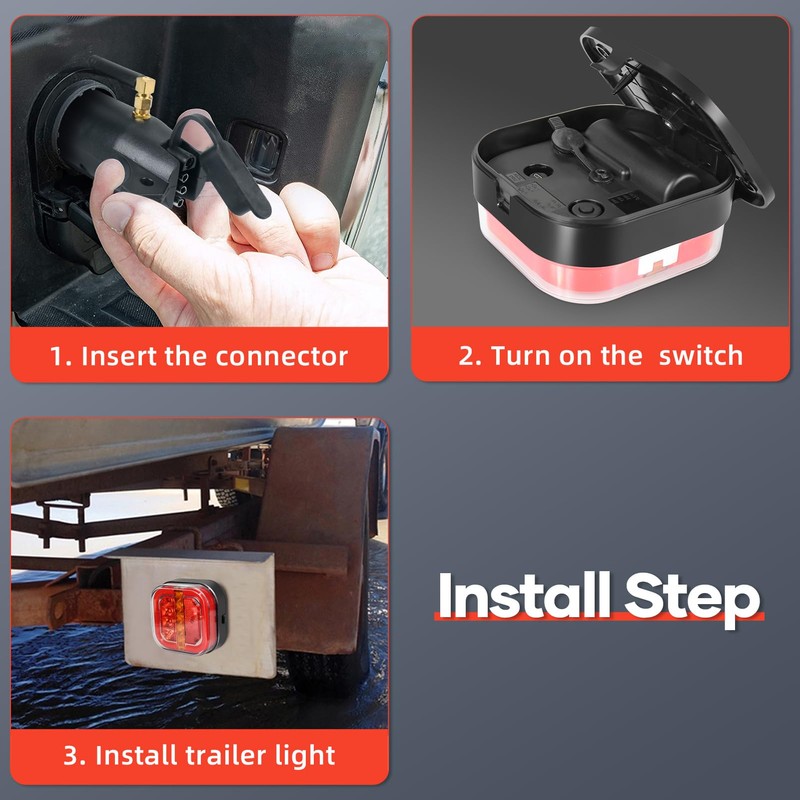 1. Insert the connector

2. Turn on the switch

3. Install trailer light

Install Step