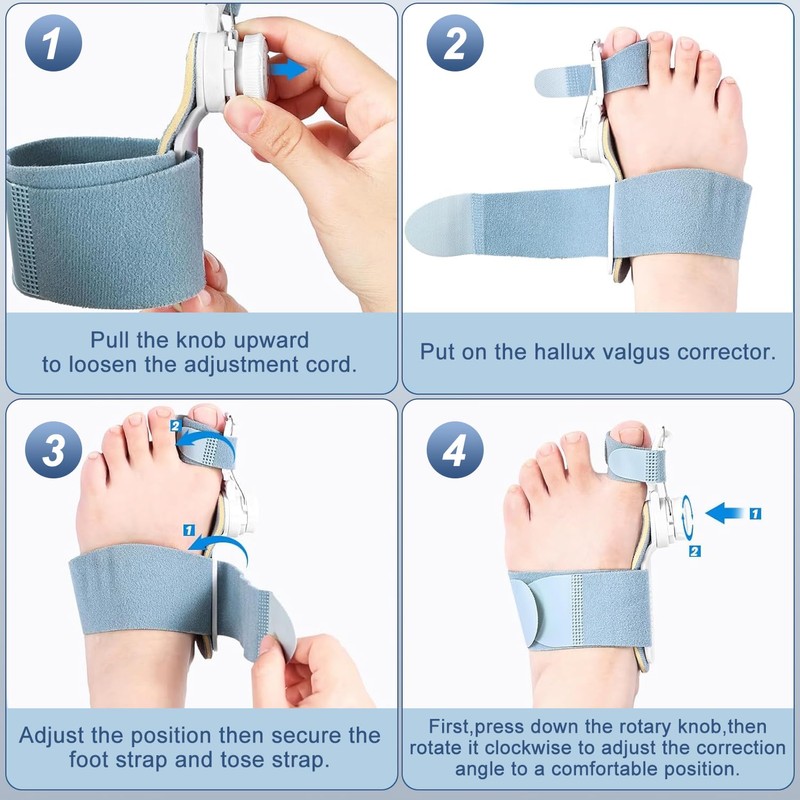 1

Pull the knob upward to loosen the adjustment cord.

2

Put on the hallux valgus corrector.

3

2

1

Adjust the position then secure the foot strap and tose strap.

4

1

2

First,press down the rotary knob,then rotate it clockwise to adjust the correction angle to a comfortable position.