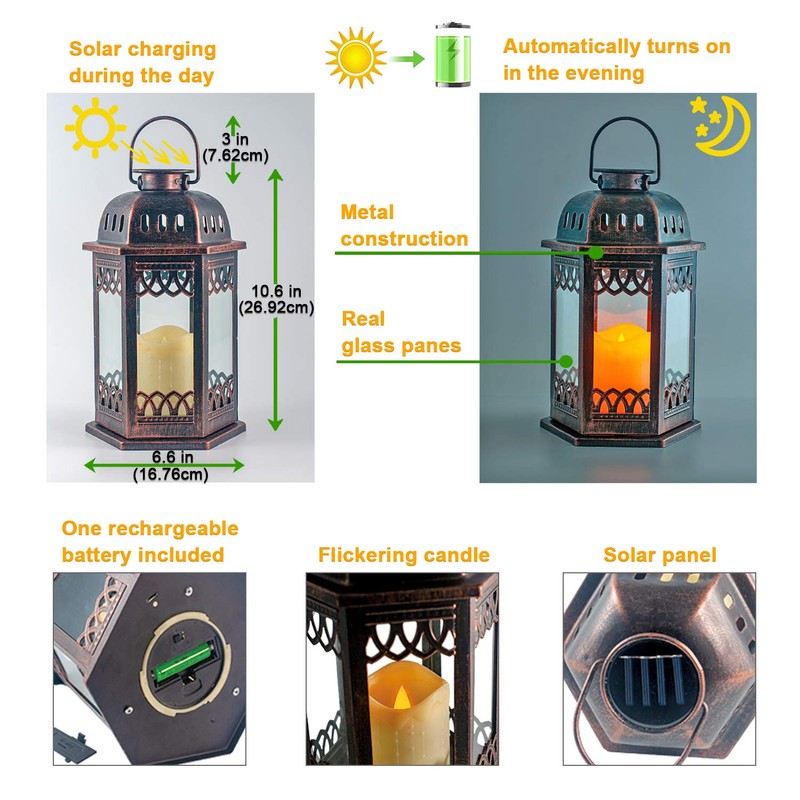 Solar charging during the day

Automatically turns on in the evening

3 in (7.62cm)

10.6 in (26.92cm)

6.6 in (16.76cm)

Metal construction

Real glass panes

One rechargeable battery included

Flickering candle

Solar panel