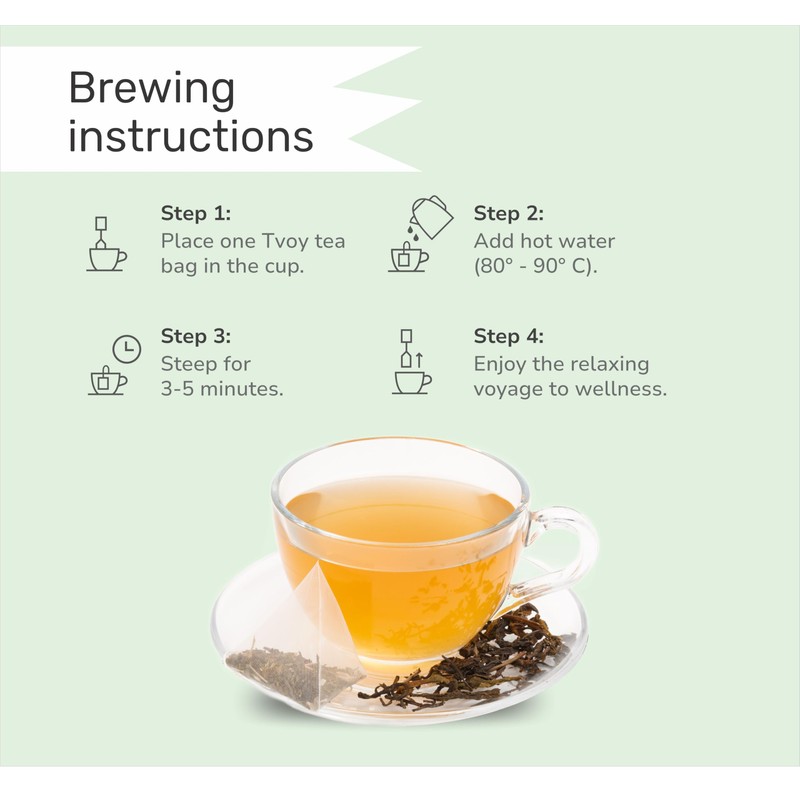 Brewing instructions

Step 1:
Place one Tvoy tea bag in the cup.

Step 2:
Add hot water (80° - 90° C).

Step 3:
Steep for 3-5 minutes.

Step 4:
Enjoy the relaxing voyage to wellness.