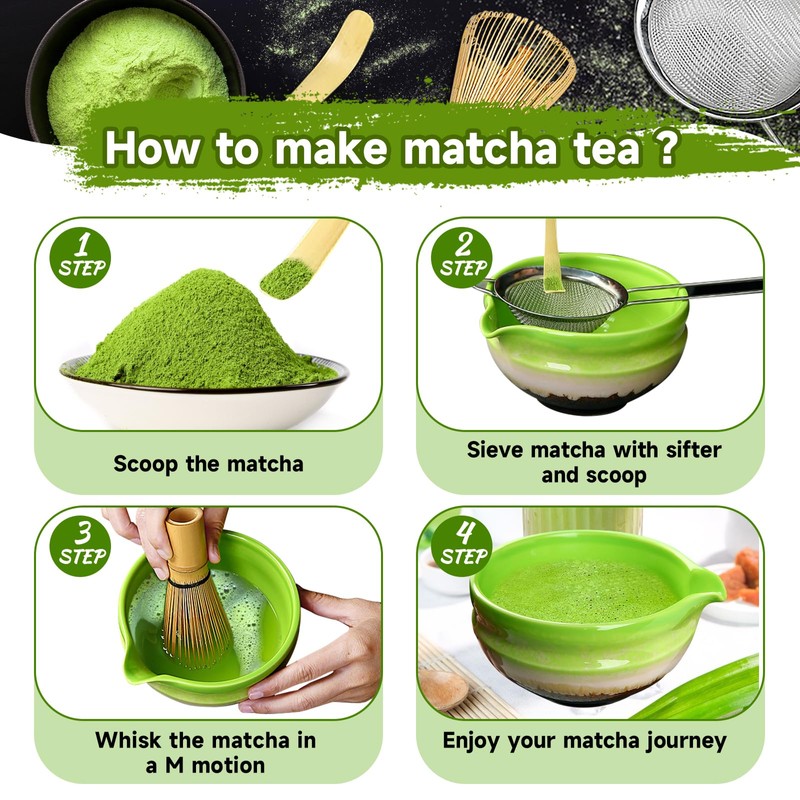 How to make matcha tea ?

1 STEP

Scoop the matcha

2 STEP

Sieve matcha with sifter and scoop

3 STEP

Whisk the matcha in a M motion

4 STEP

Enjoy your matcha journey